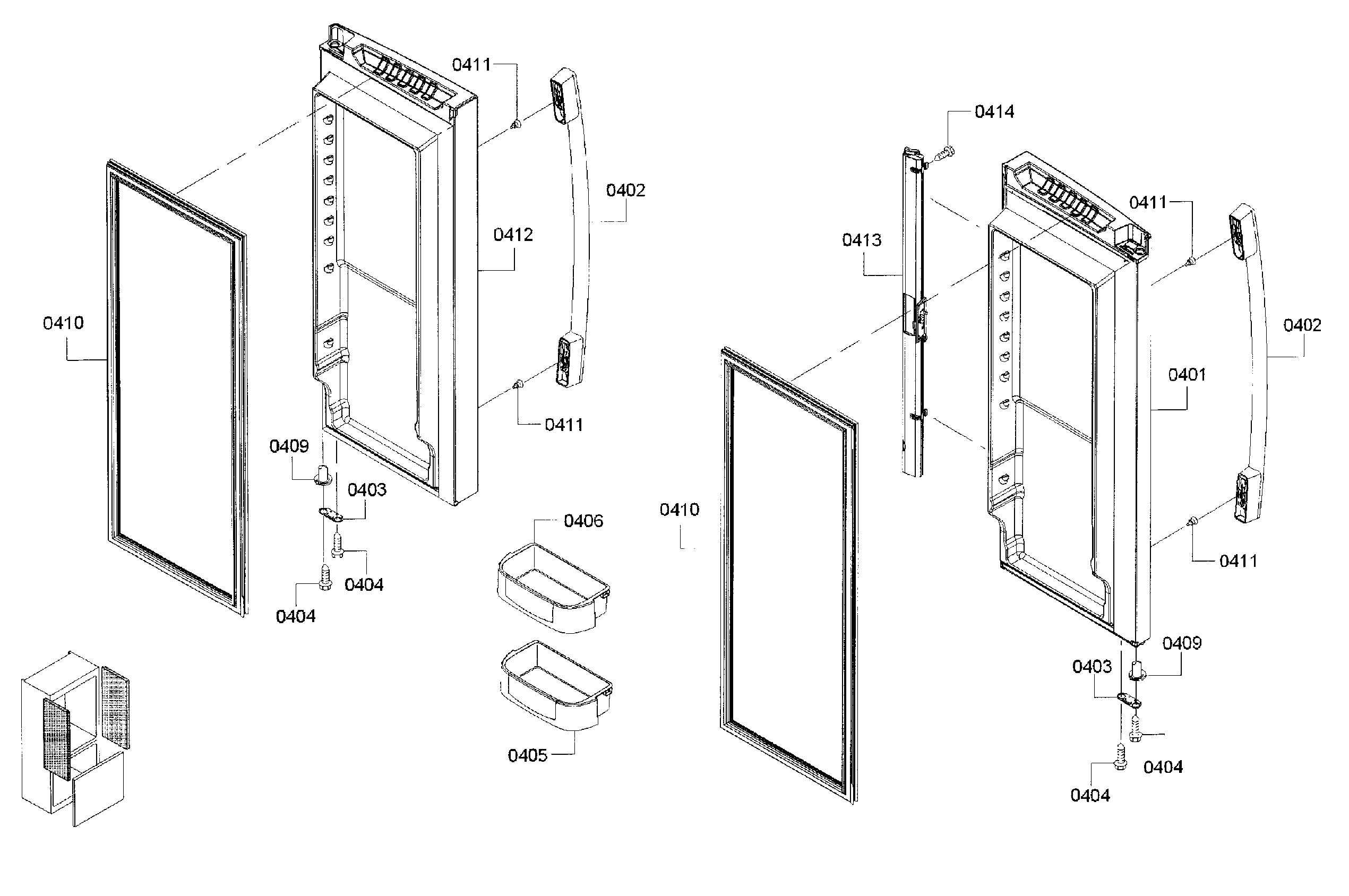 0411
0402
0412
0410
0411
0409
0403
0404
0404
0406
0405
0414
0413
0411
0402
0401
0410
0411
0409
0403
0404
0404