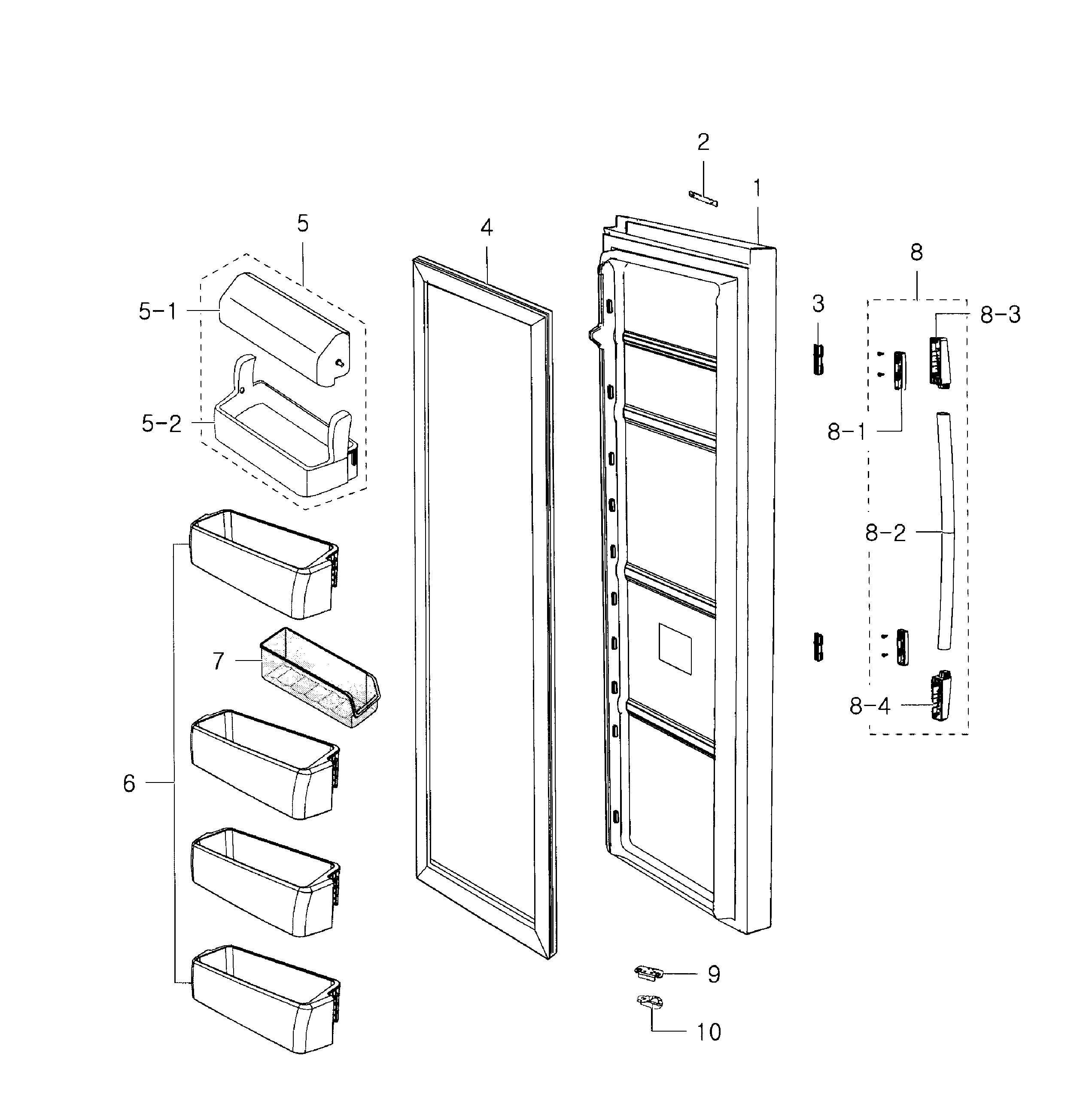 2
1
5
4
8
5-1
3
8-3
5-2
8-1
8-2
7
8-4
6
9
10