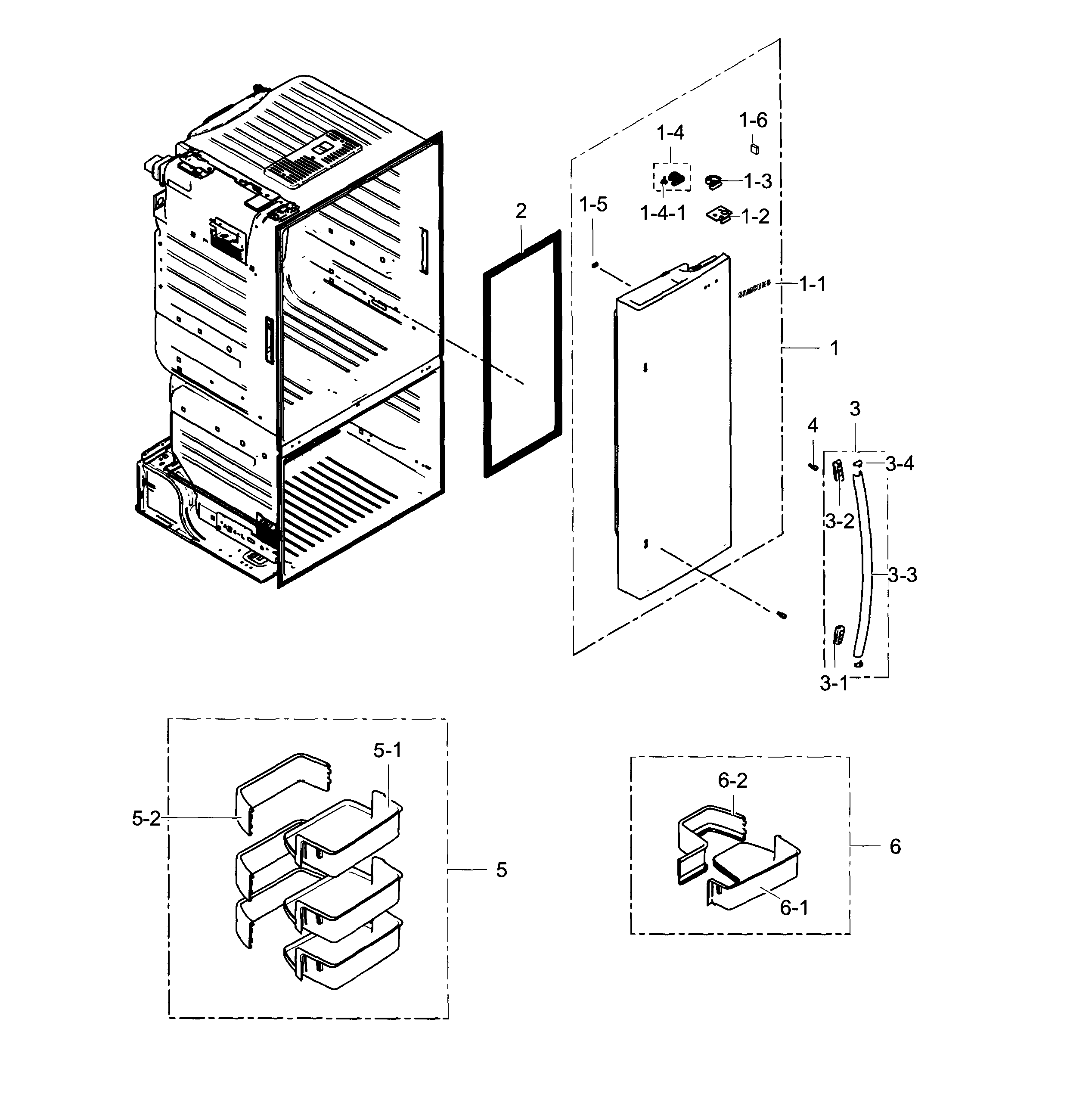 1-6
1-4
1-3
1-5
1-4-1
1-2
2
SAMSUNG
1-1
1
3
4
3-4
3-2
3-3
3-1
5-1
5-2
5
6-2
6
6-1