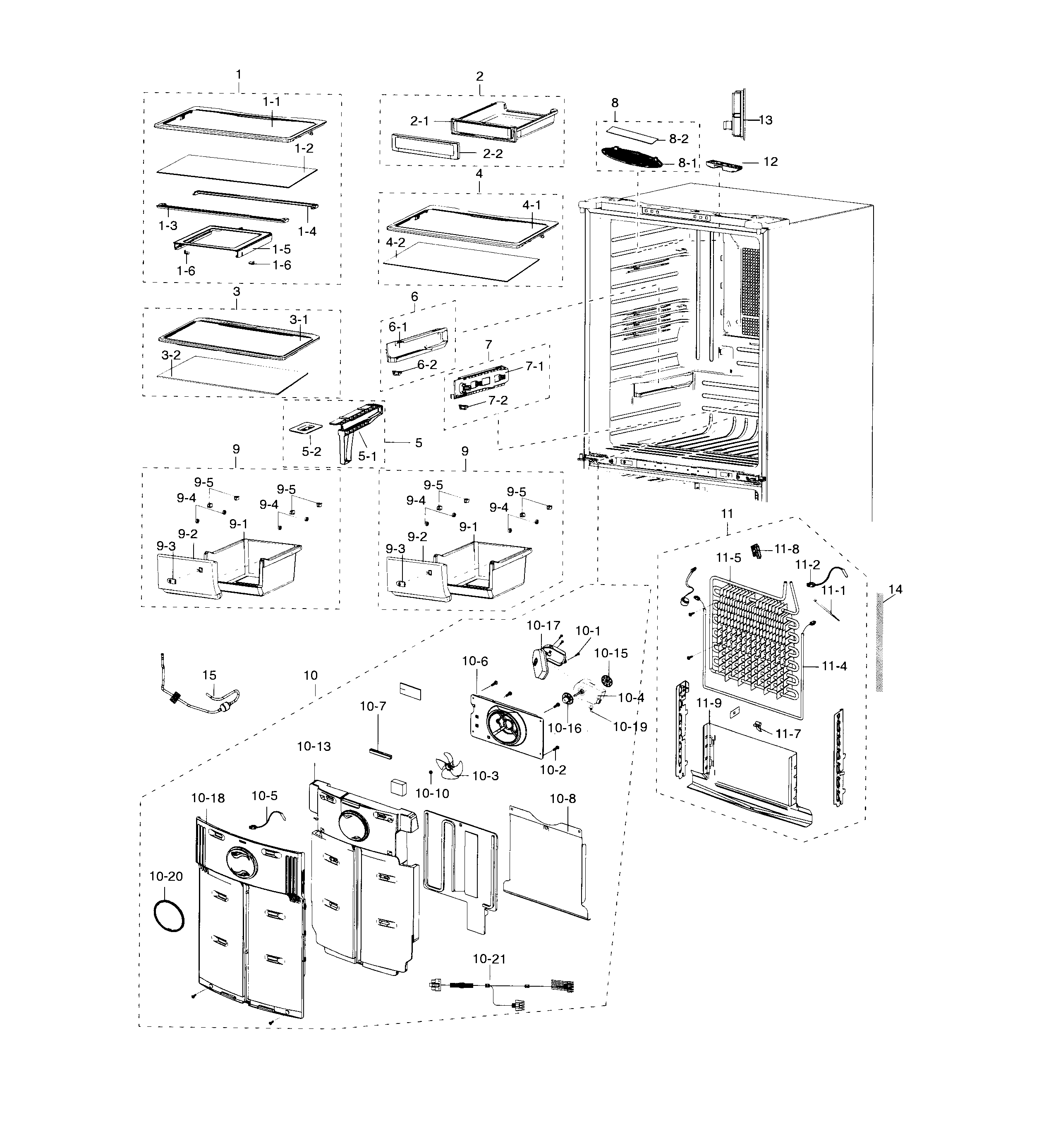 1
1-1
1-2
1-3
1-4
1-5
1-6
1-6

2
2-1
2-2

8
8-2
8-1

13
12

4
4-1
4-2

3
3-1
3-2

6
6-1
6-2

7
7-1
7-2

5-2
5-1
5

9
9-5
9-4
9-5
9-4
9-1
9-2
9-3

9
9-5
9-4
9-5
9-4
9-1
9-2
9-3

11
11-8
11-5
11-2
11-1
14
11-4
11-9
11-7

10-17
10-1
10-15
10-6
10-4
10-16
10-19
10-2
15
10
10-7
10-13
10-3
10-10
10-18
10-5
10-8
10-20
10-21