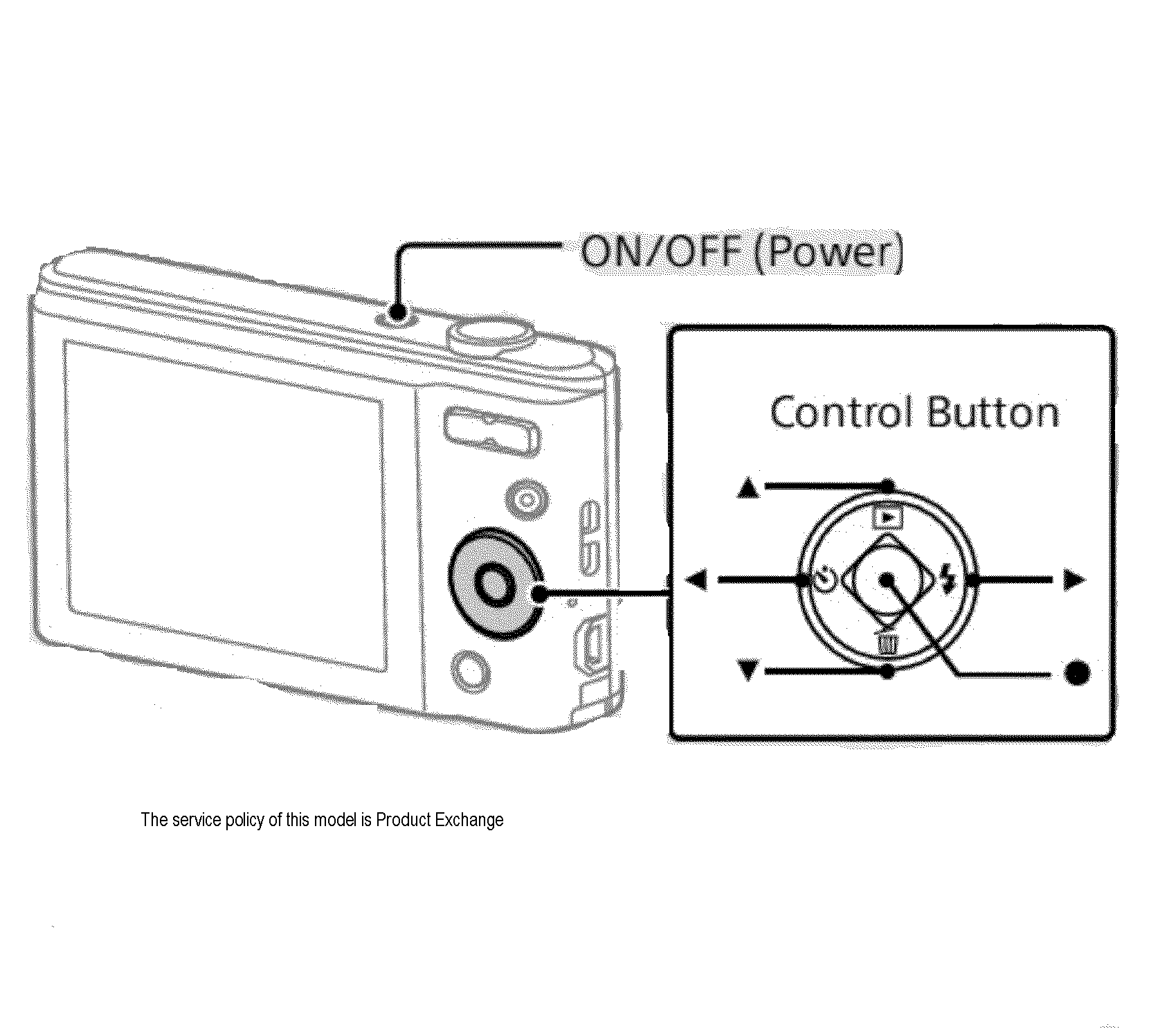 ON/OFF (Power)

Control Button

▲

◀

▶

▼

●

The service policy of this model is Product Exchange