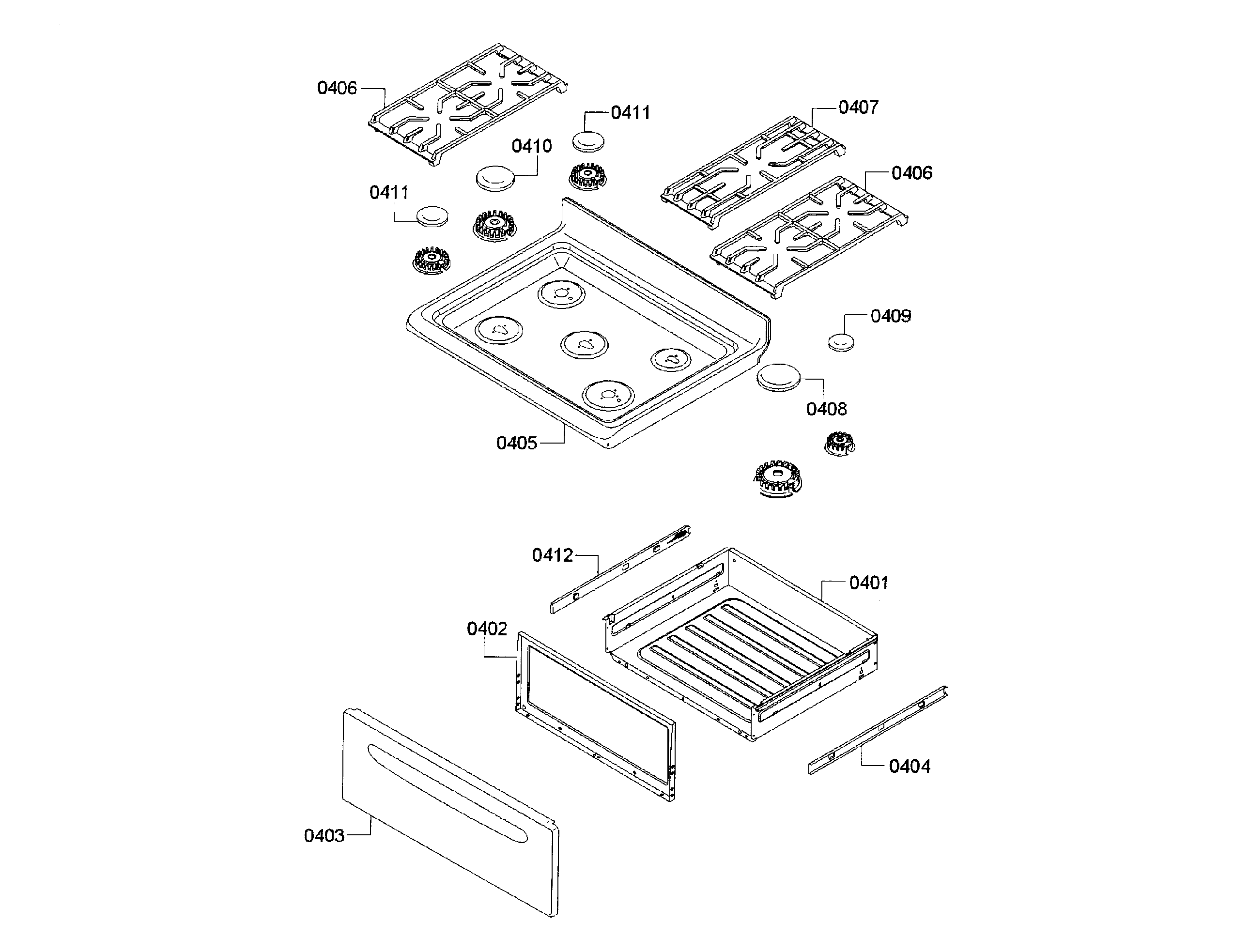 0406
0411
0407
0410
0406
0411
0409
0408
0405
0412
0401
0402
0404
0403