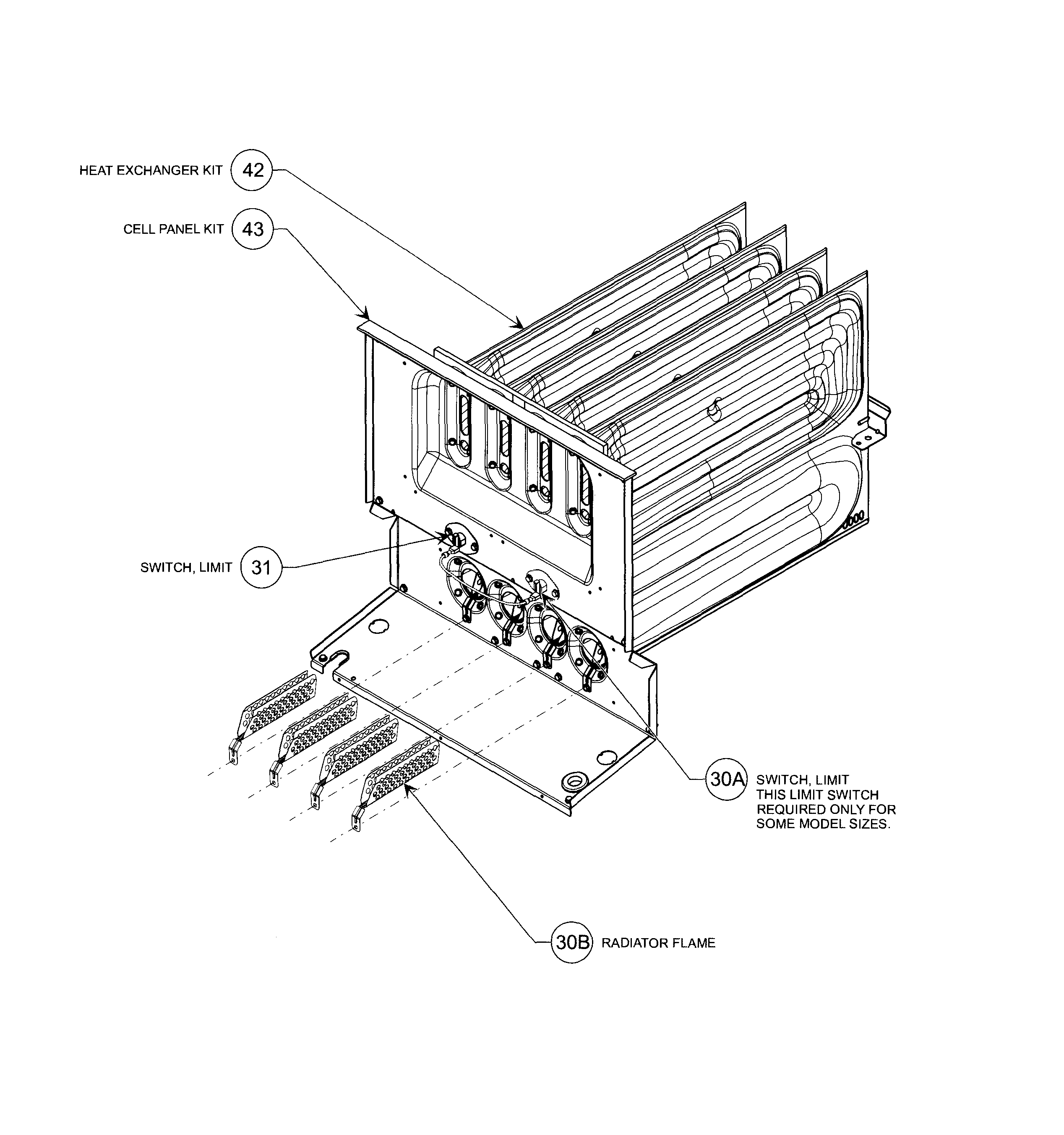 HEAT EXCHANGER KIT 42

CELL PANEL KIT 43

SWITCH, LIMIT 31

30A SWITCH, LIMIT
THIS LIMIT SWITCH
REQUIRED ONLY FOR
SOME MODEL SIZES.

30B RADIATOR FLAME