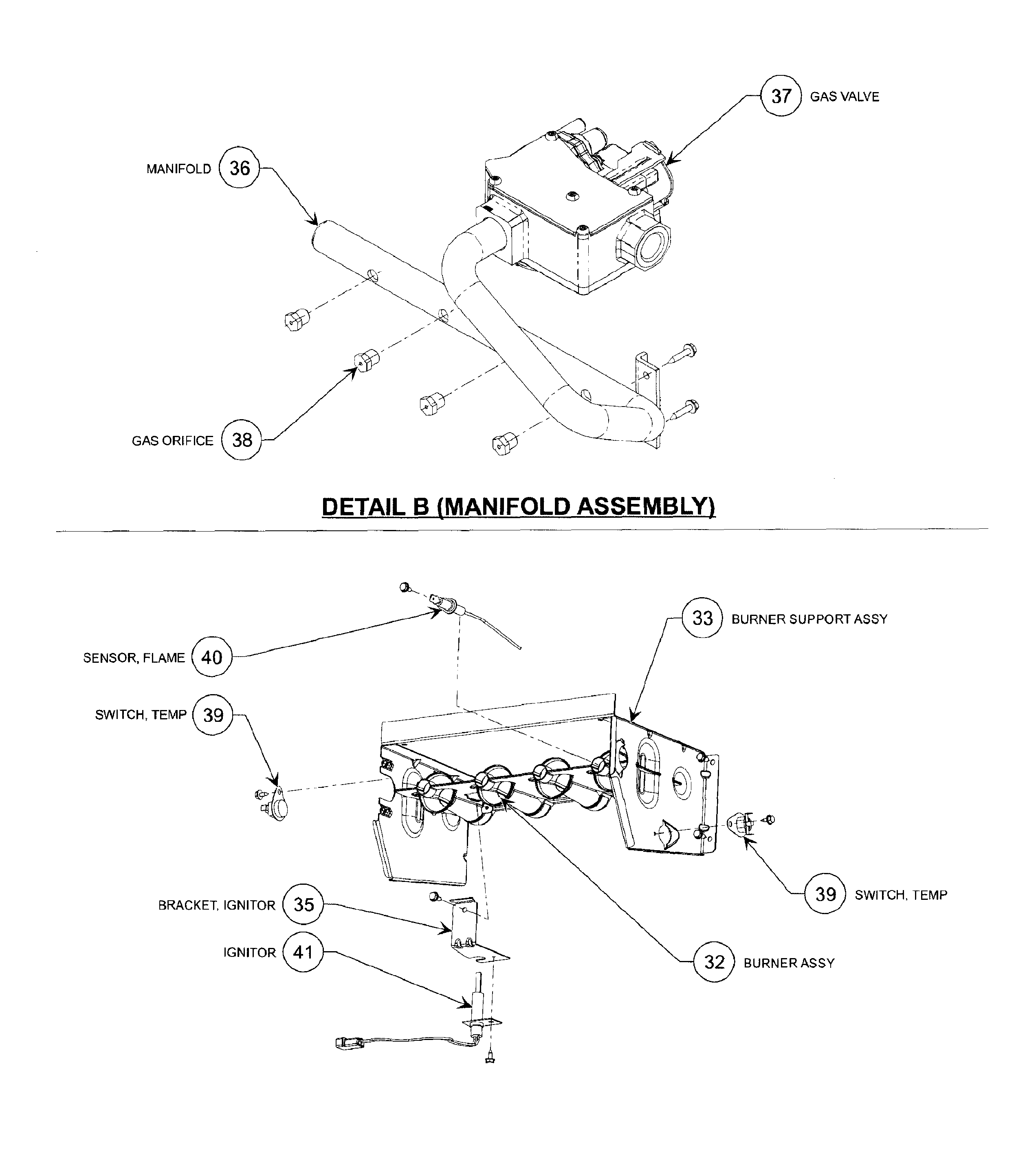 37 GAS VALVE

MANIFOLD 36

GAS ORIFICE 38

DETAIL B (MANIFOLD ASSEMBLY)

33 BURNER SUPPORT ASSY

SENSOR, FLAME 40

SWITCH, TEMP 39

39 SWITCH, TEMP

BRACKET, IGNITOR 35

IGNITOR 41

32 BURNER ASSY