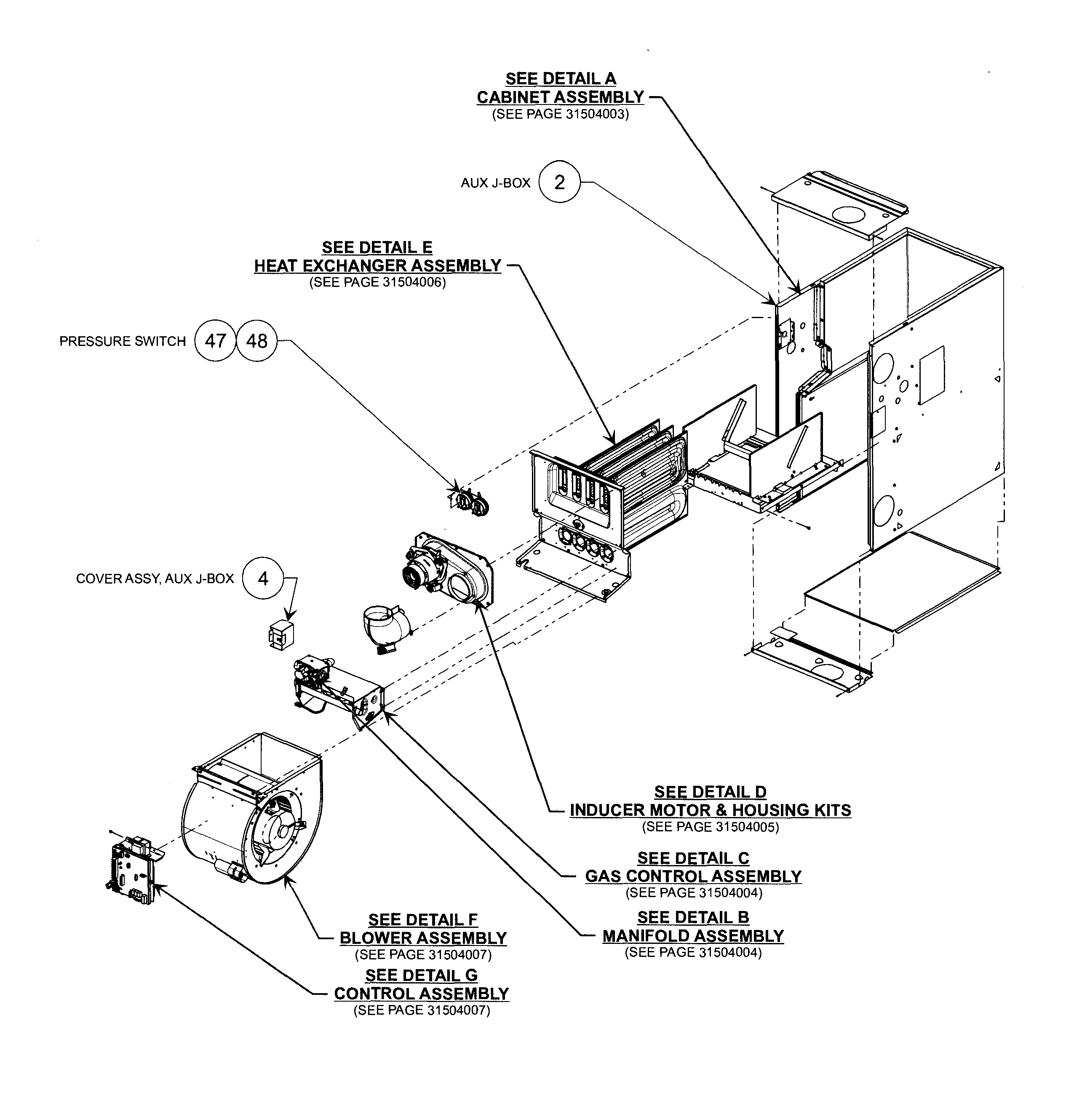 SEE DETAIL A
CABINET ASSEMBLY
(SEE PAGE 31504003)

AUX J-BOX 2

SEE DETAIL E
HEAT EXCHANGER ASSEMBLY
(SEE PAGE 31504006)

PRESSURE SWITCH 47 48

COVER ASSY, AUX J-BOX 4

SEE DETAIL D
INDUCER MOTOR & HOUSING KITS
(SEE PAGE 31504005)

SEE DETAIL C
GAS CONTROL ASSEMBLY
(SEE PAGE 31504004)

SEE DETAIL B
MANIFOLD ASSEMBLY
(SEE PAGE 31504004)

SEE DETAIL F
BLOWER ASSEMBLY
(SEE PAGE 31504007)

SEE DETAIL G
CONTROL ASSEMBLY
(SEE PAGE 31504007)