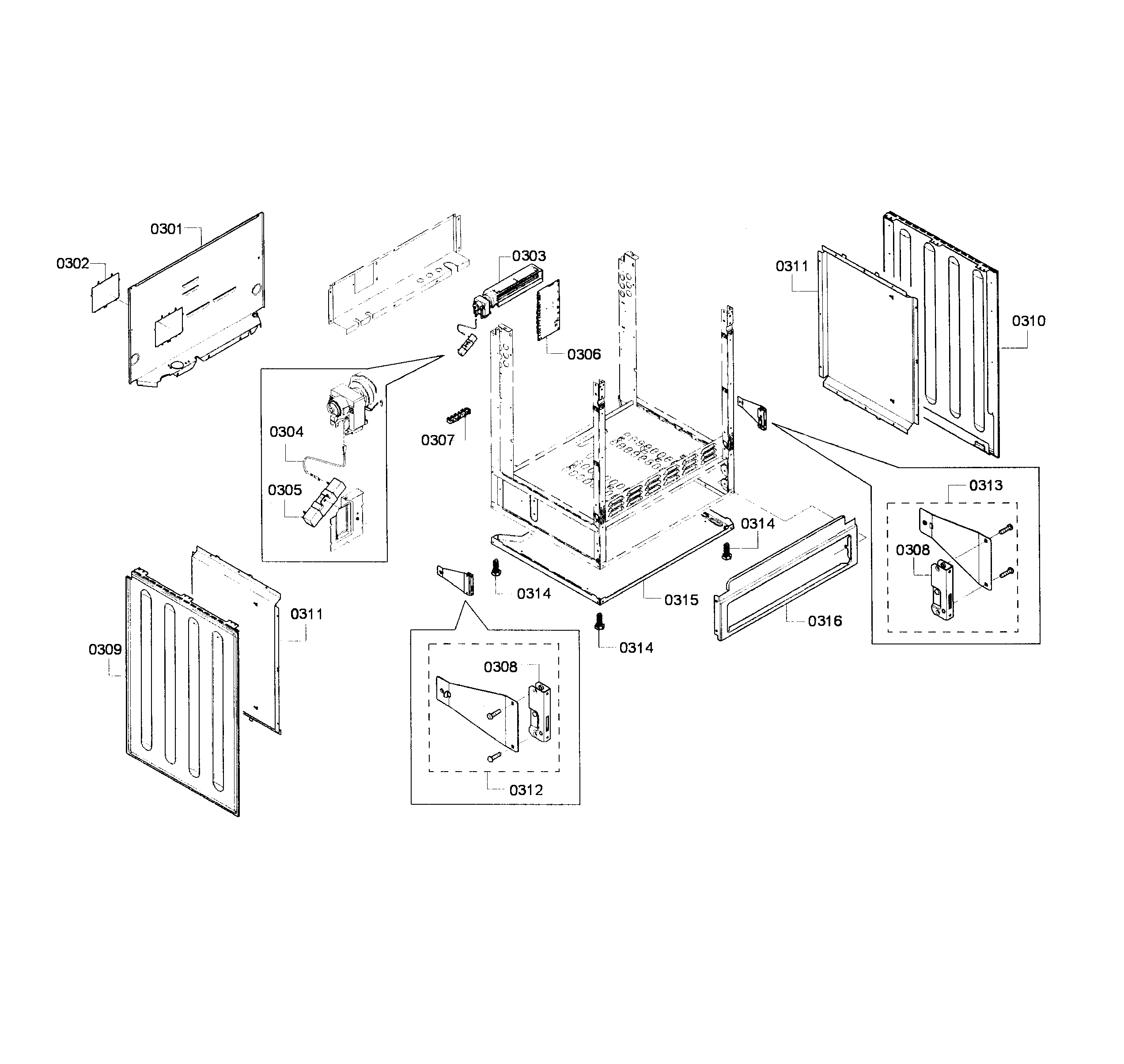 0301
0302
0303
0311
0310
0306
0304
0307
0305
0313
0314
0308
0314
0315
0311
0316
0309
0314
0308
0312