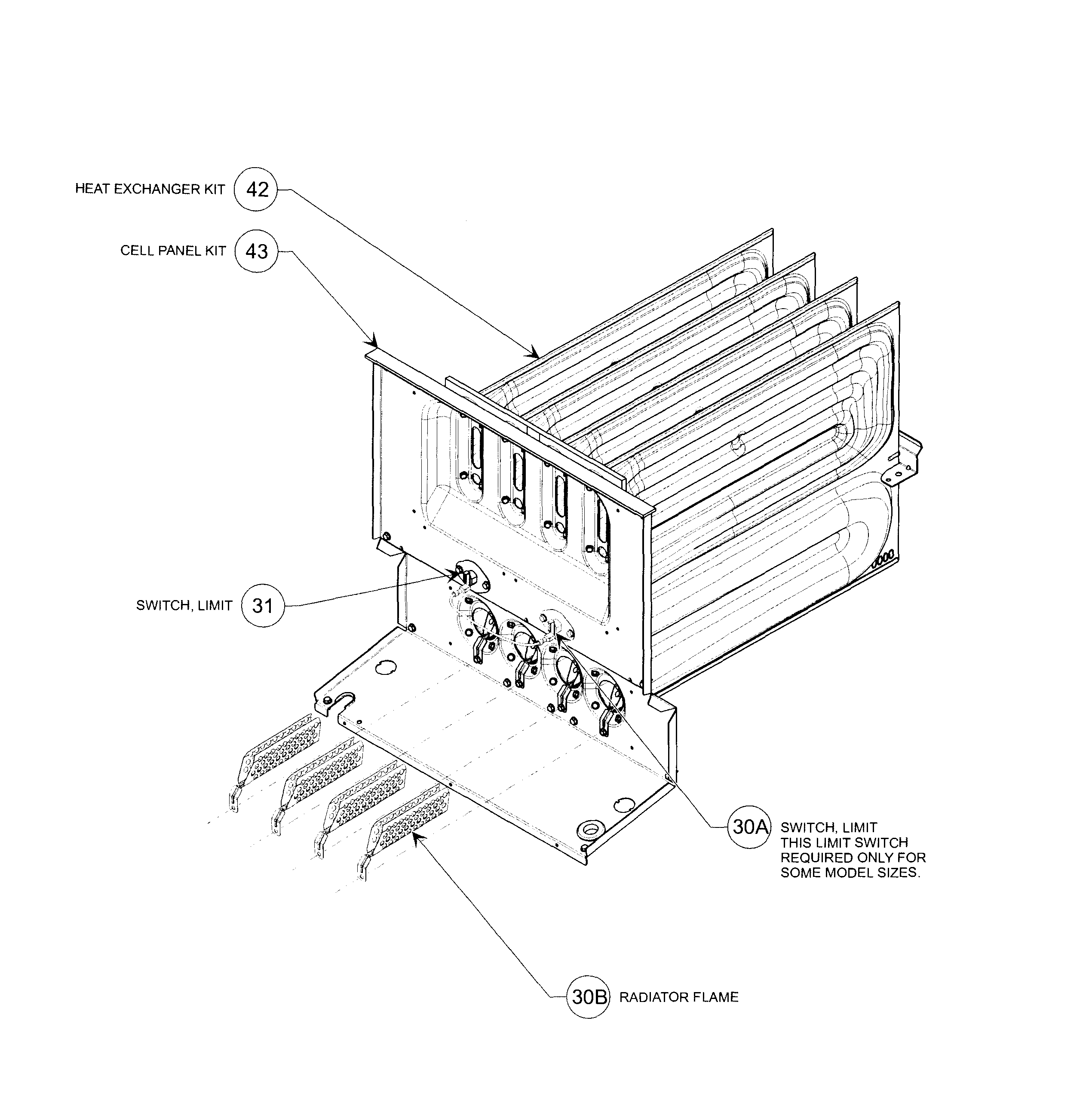 HEAT EXCHANGER KIT 42

CELL PANEL KIT 43

SWITCH, LIMIT 31

30A SWITCH, LIMIT
THIS LIMIT SWITCH REQUIRED ONLY FOR SOME MODEL SIZES.

30B RADIATOR FLAME