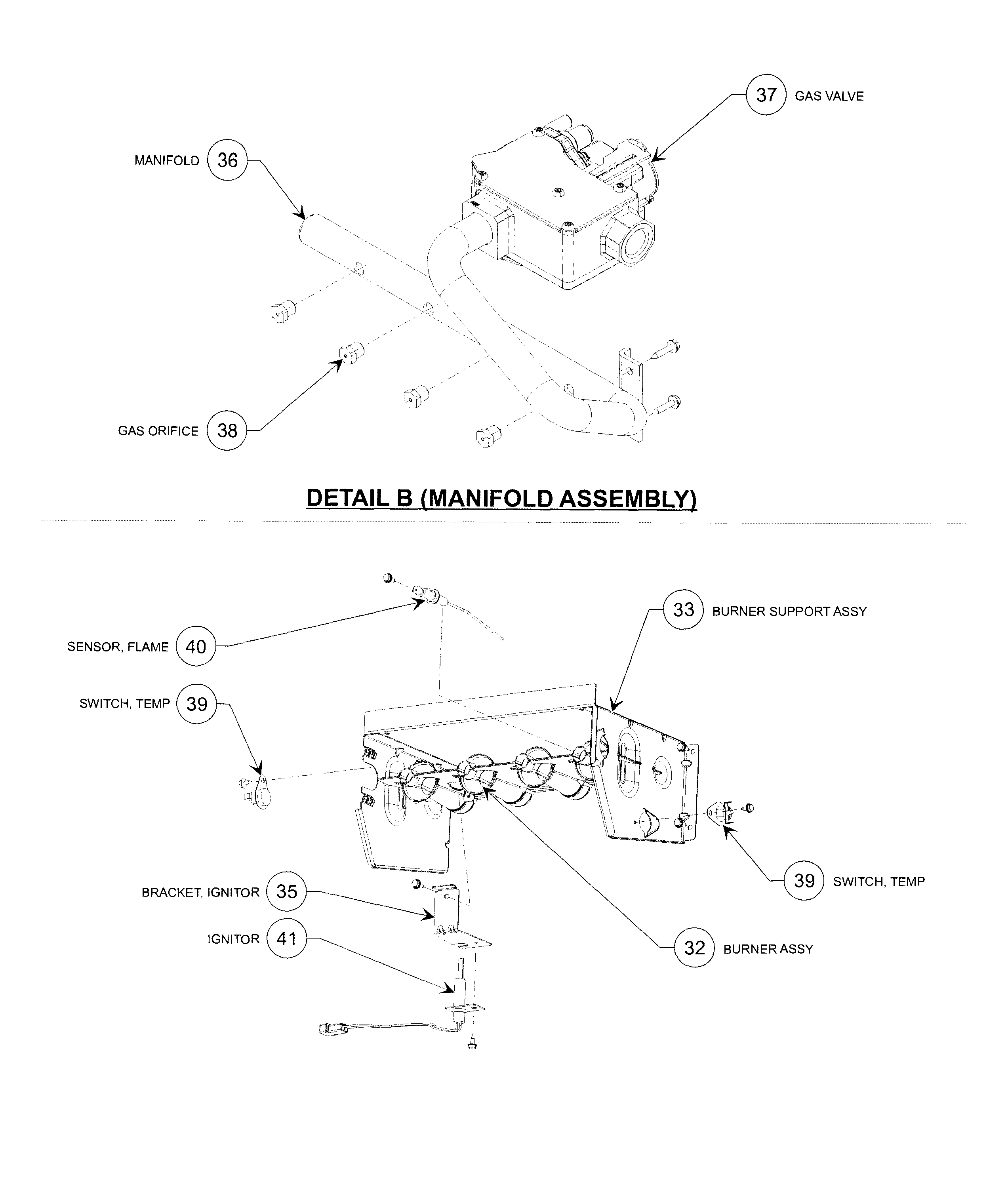 37 GAS VALVE

MANIFOLD 36

GAS ORIFICE 38

DETAIL B (MANIFOLD ASSEMBLY)

33 BURNER SUPPORT ASSY

SENSOR, FLAME 40

SWITCH, TEMP 39

39 SWITCH, TEMP

BRACKET, IGNITOR 35

IGNITOR 41

32 BURNER ASSY