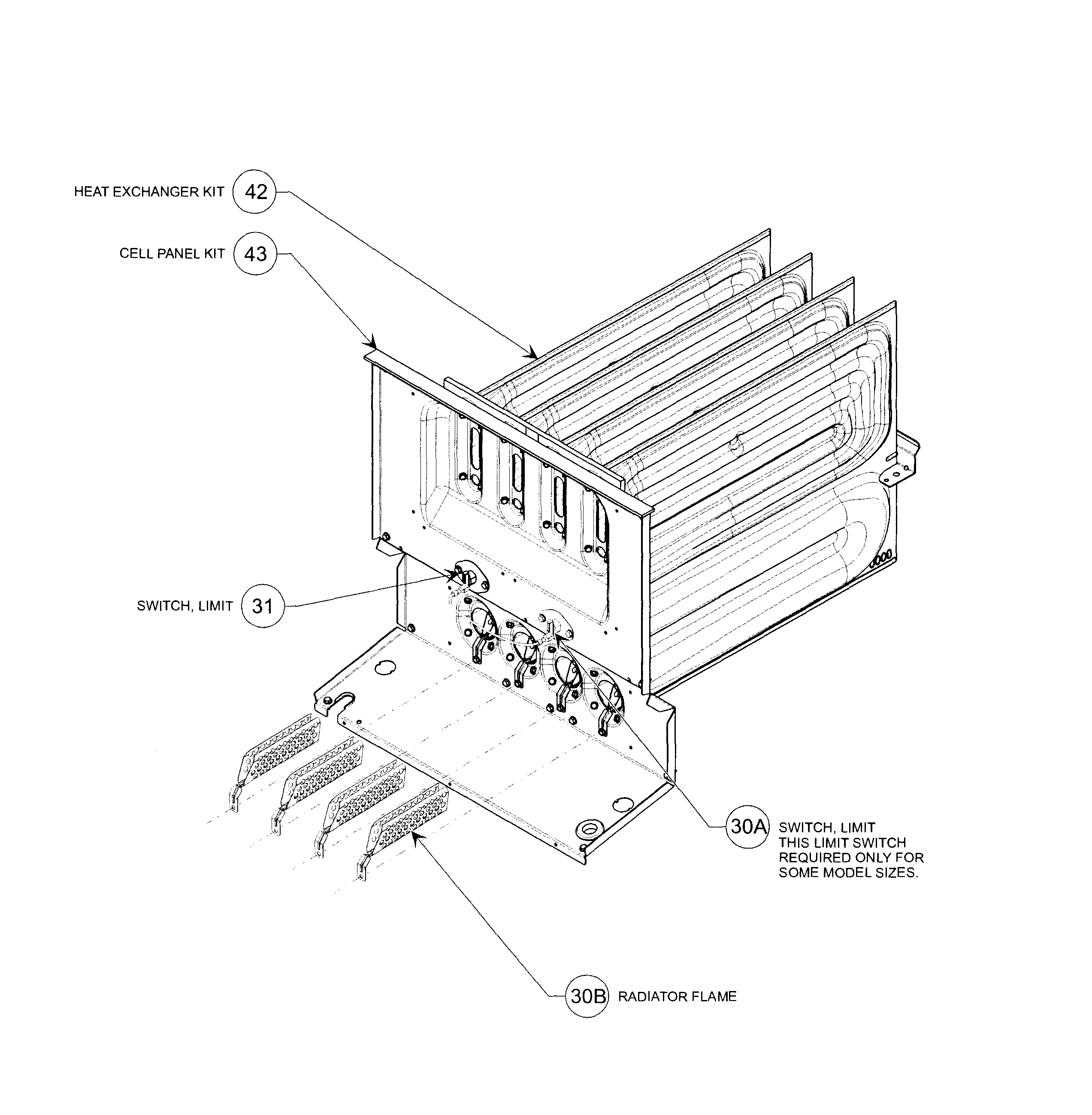 HEAT EXCHANGER KIT 42

CELL PANEL KIT 43

SWITCH, LIMIT 31

30A SWITCH, LIMIT THIS LIMIT SWITCH REQUIRED ONLY FOR SOME MODEL SIZES.

30B RADIATOR FLAME