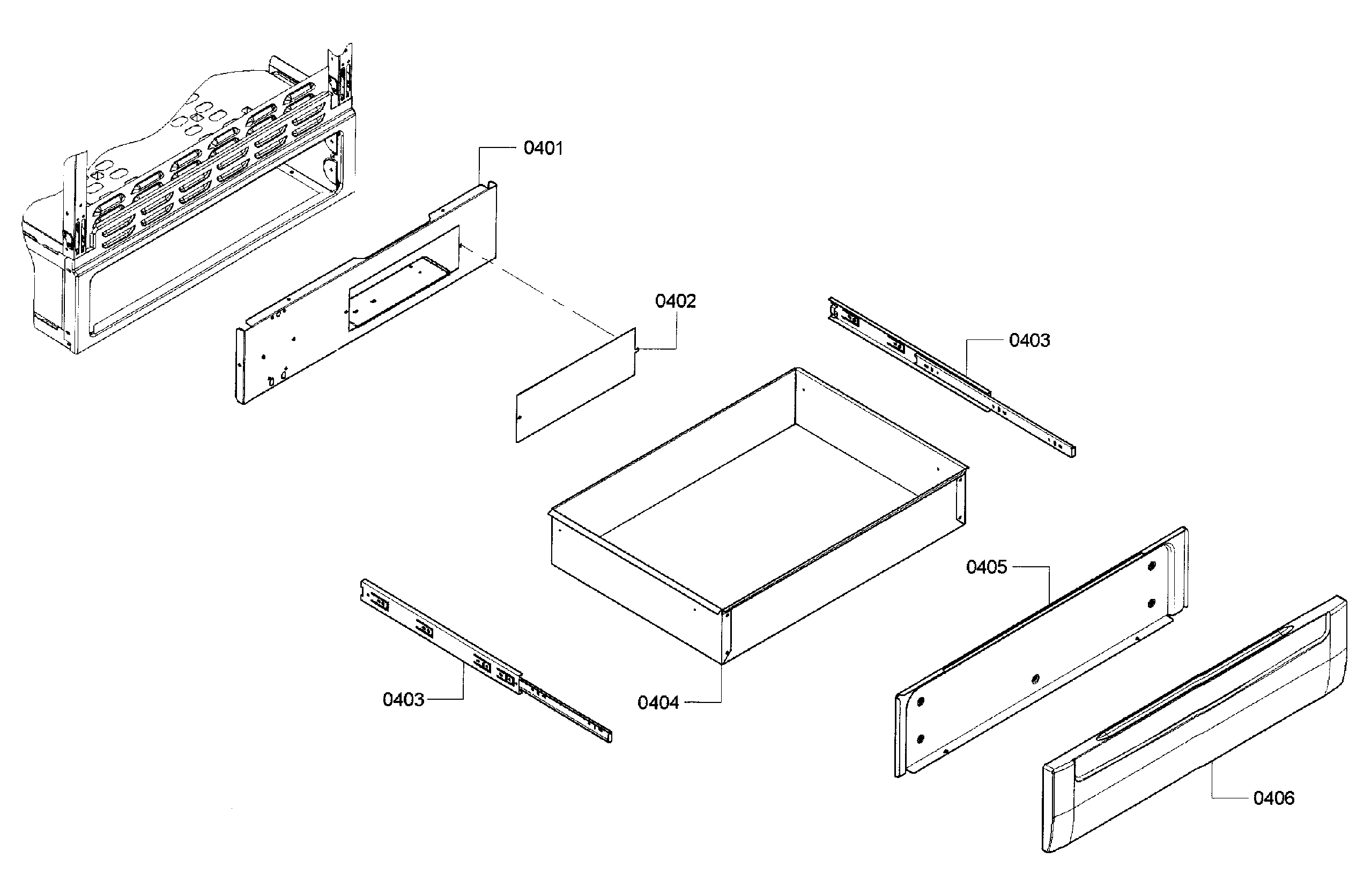 0401

0402

0403

0405

0403

0404

0406