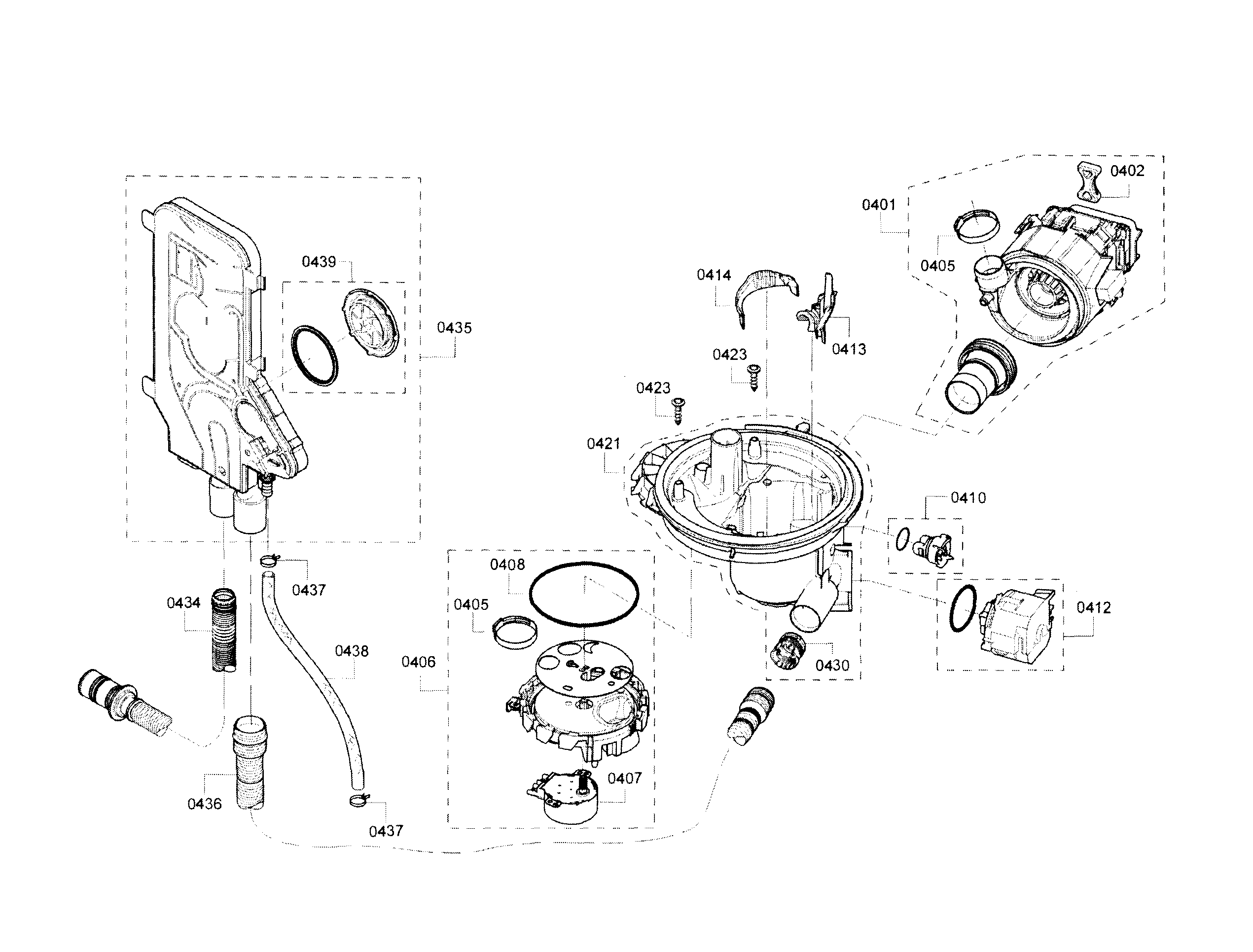 0402
0401
0405
0439
0414
0435
0413
0423
0423
0421
0410
0408
0437
0434
0405
0412
0438
0406
0430
0407
0436
0437