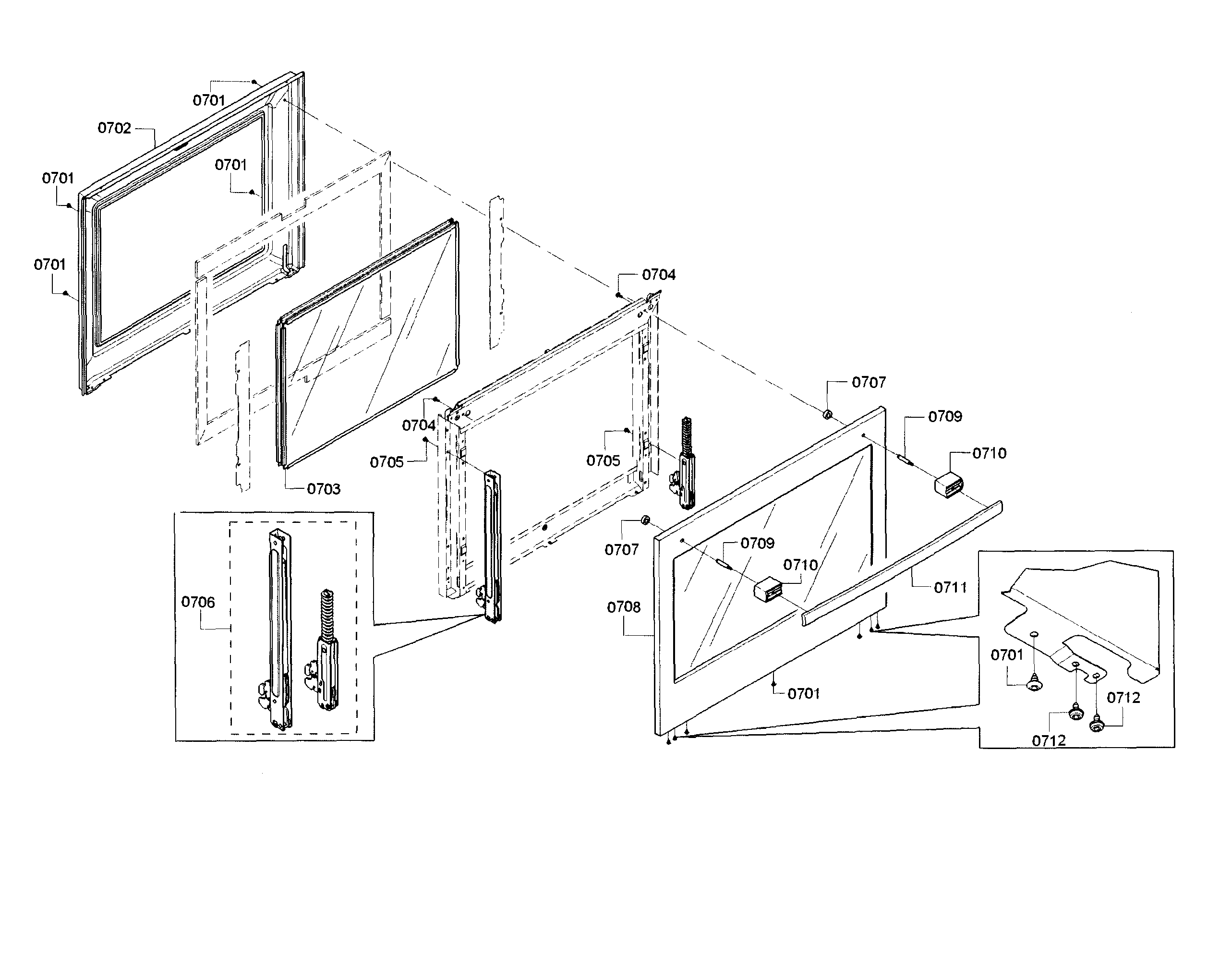 0701
0702
0701
0701
0701
0704
0707
0709
0710
0704
0705
0705
0703
0707
0709
0710
0711
0706
0708
0701
0701
0712
0712