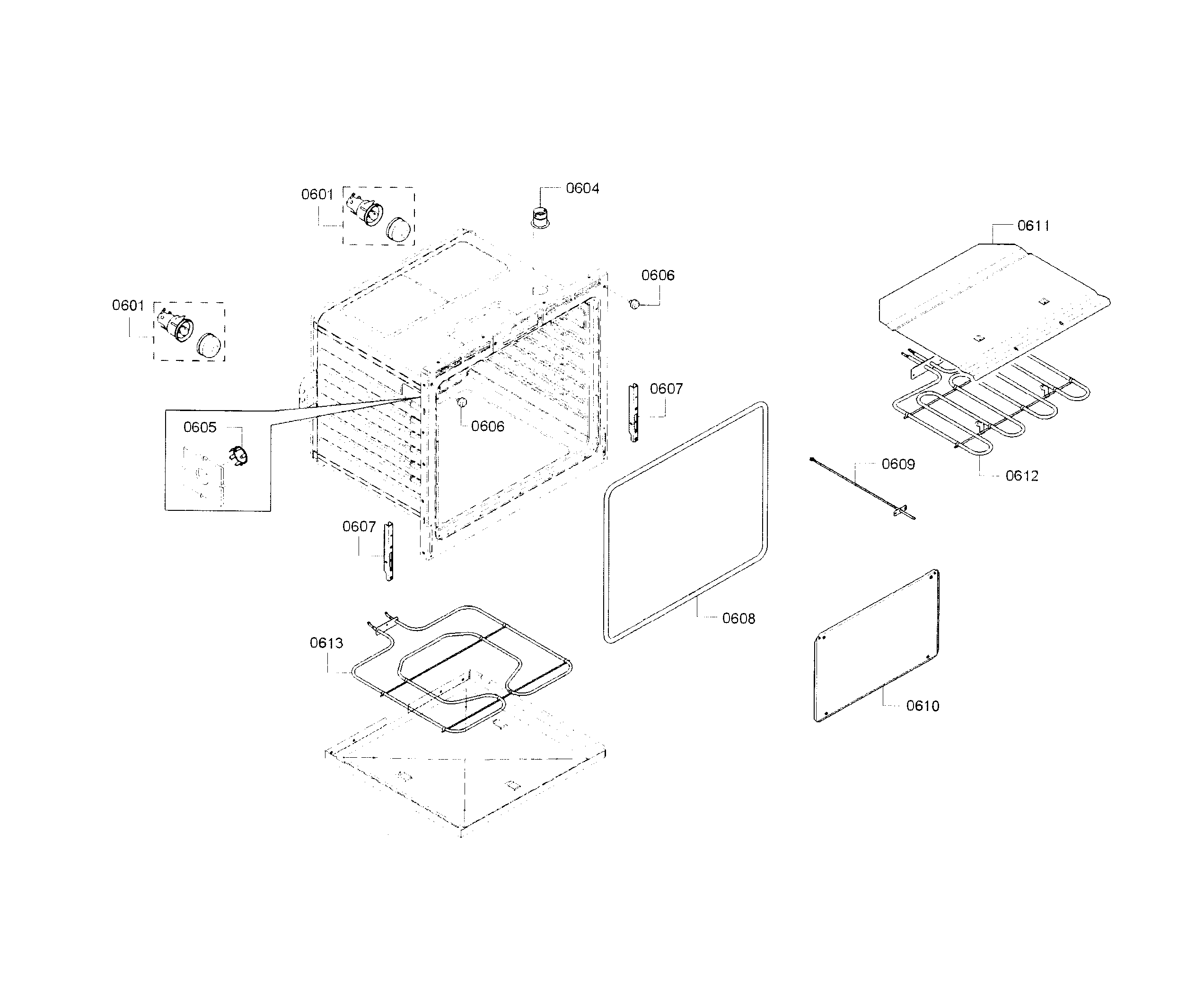 0601
0604
0611
0606
0601
0607
0605
0606
0609
0612
0607
0608
0613
0610