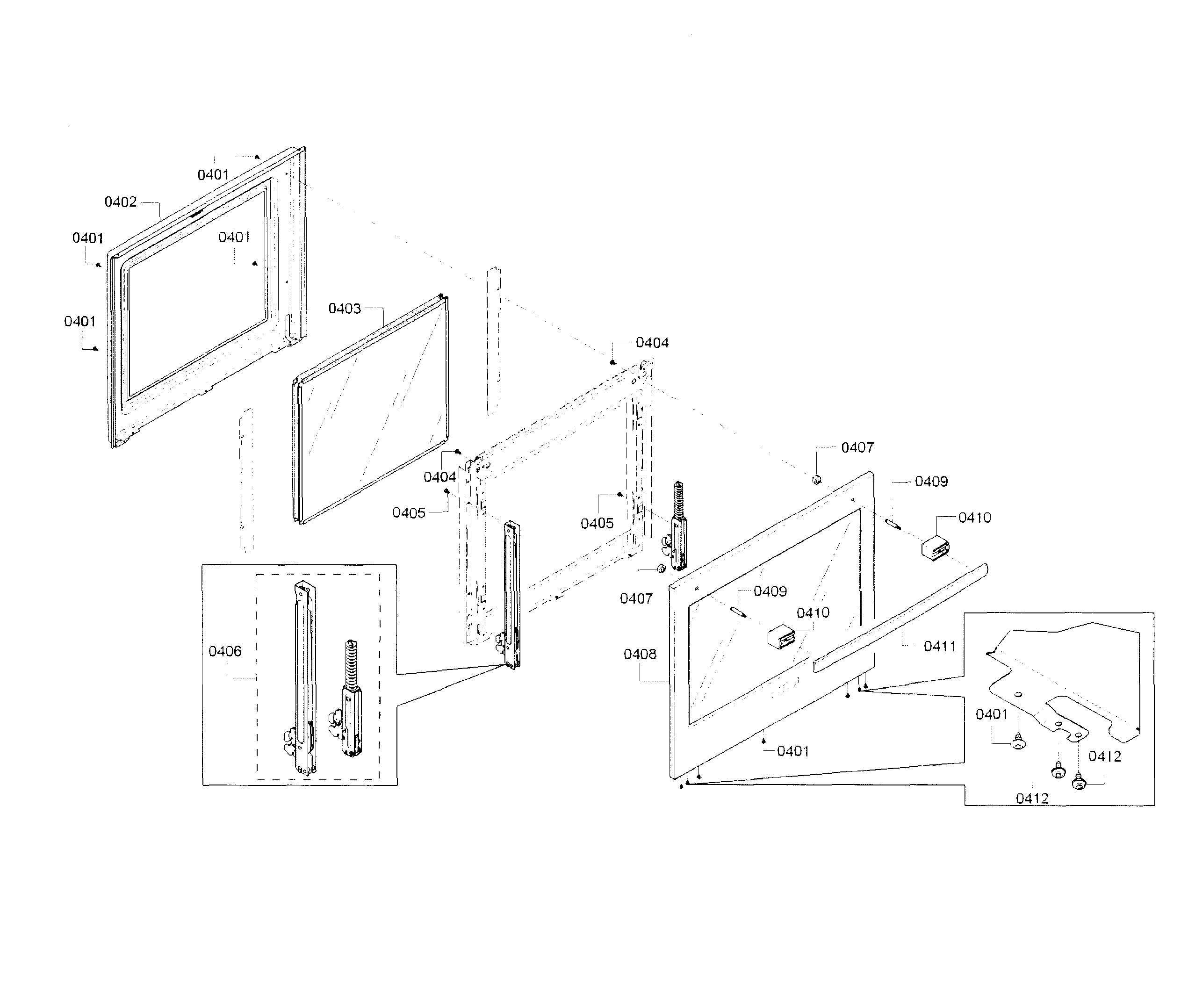 0401
0402
0401
0401
0401
0403
0404
0404
0405
0405
0407
0409
0410
0406
0407
0409
0410
0408
0411
0401
0401
0412
0412