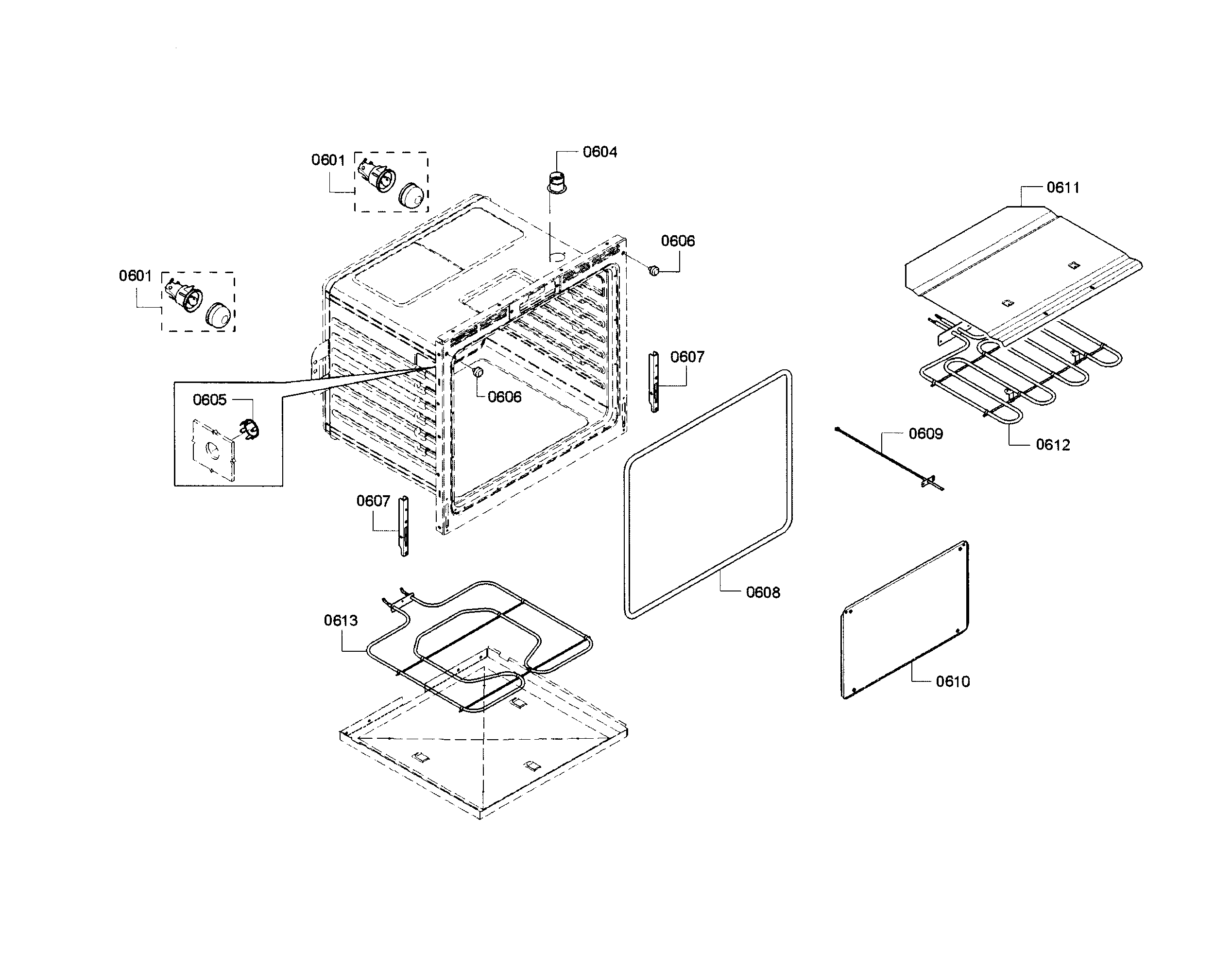 0601
0604
0611
0606
0601
0607
0605
0606
0609
0612
0607
0608
0613
0610