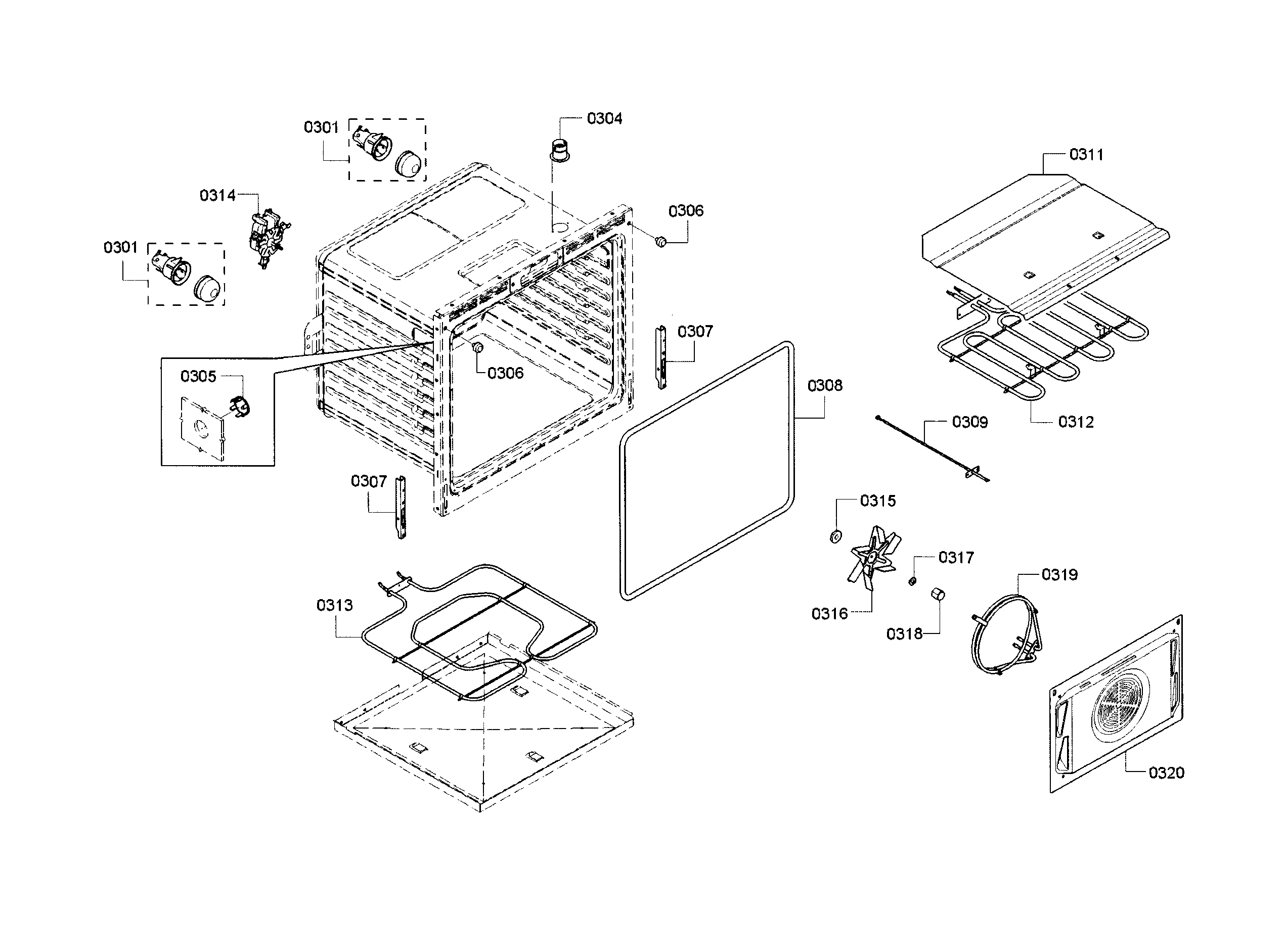 0301
0304
0311
0314
0306
0301
0307
0305
0306
0308
0309
0312
0307
0315
0317
0319
0313
0316
0318
0320