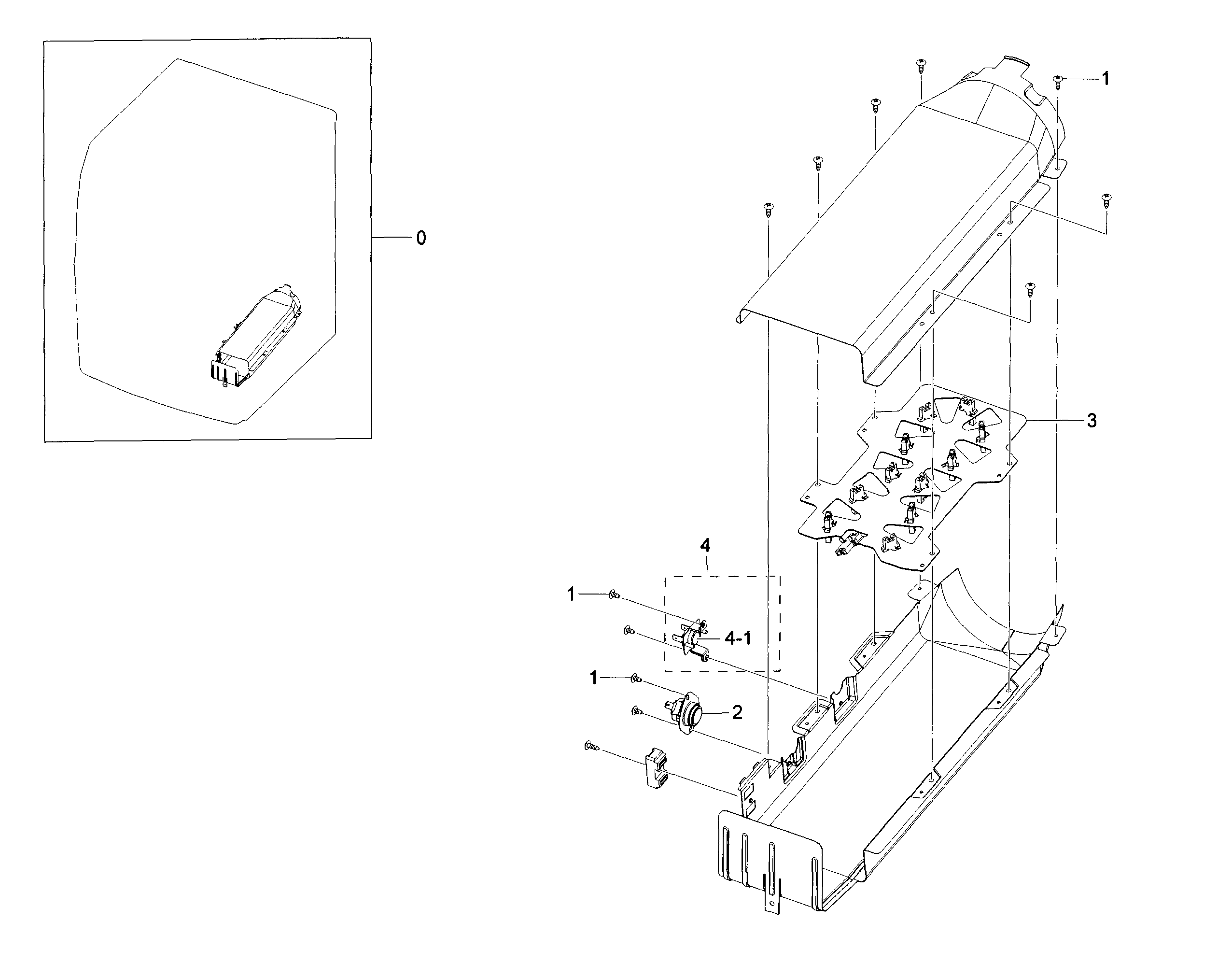 0
1
3
4
1
4-1
1
2