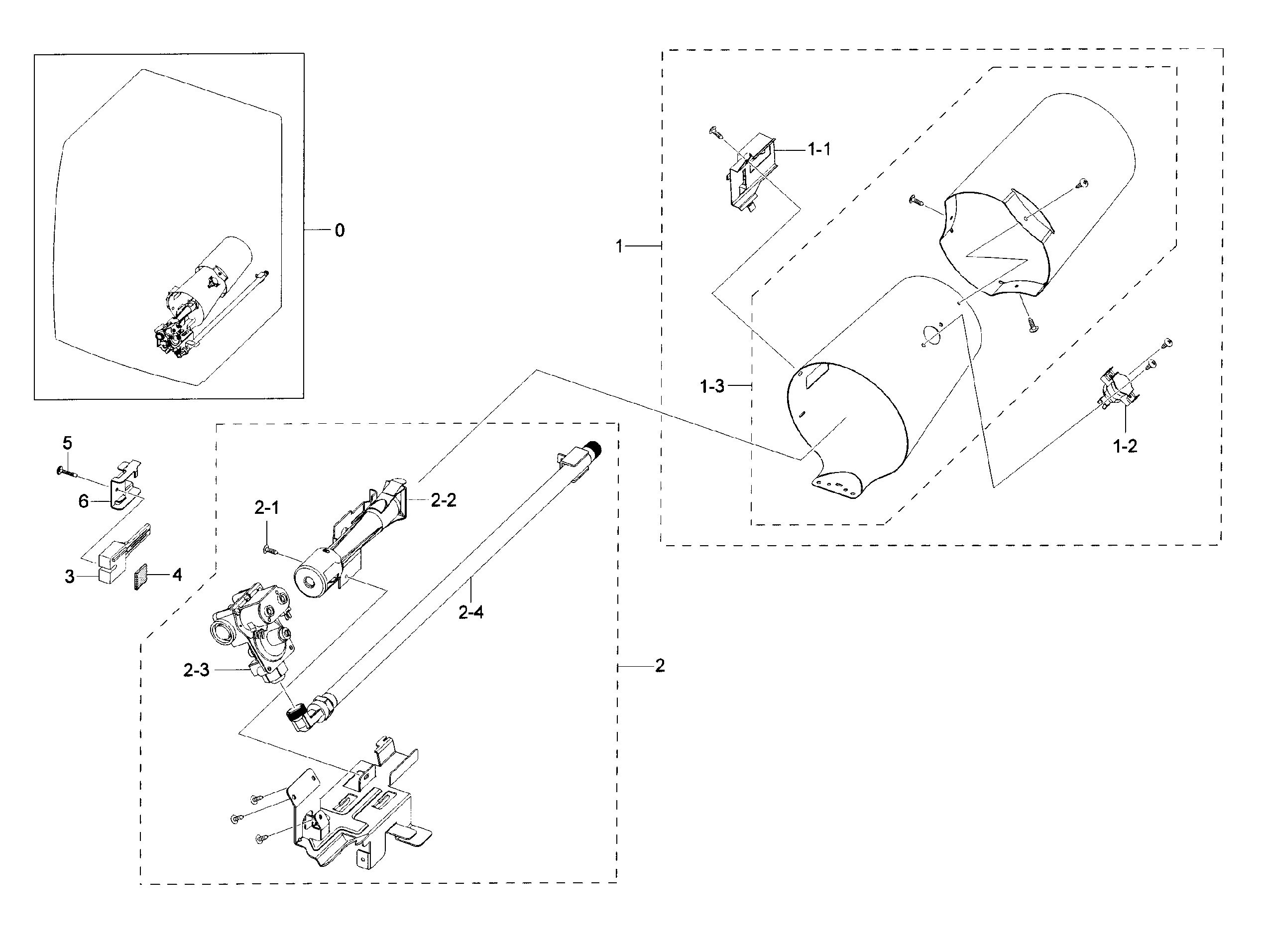 0
1-1
1
1-3
1-2
5
6
3
4
2-1
2-2
2-4
2-3
2