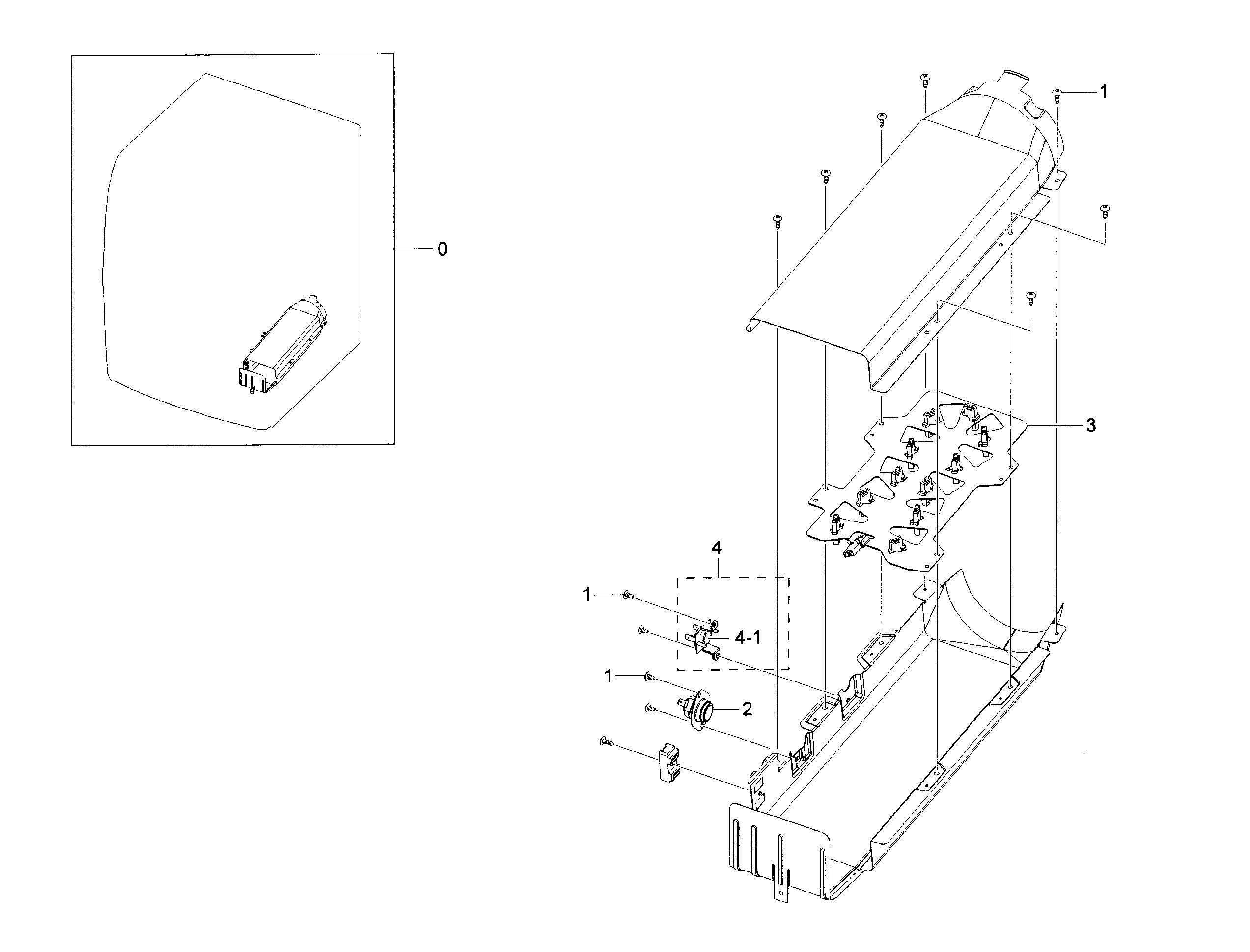 0

1

3

4

1

4-1

1

2