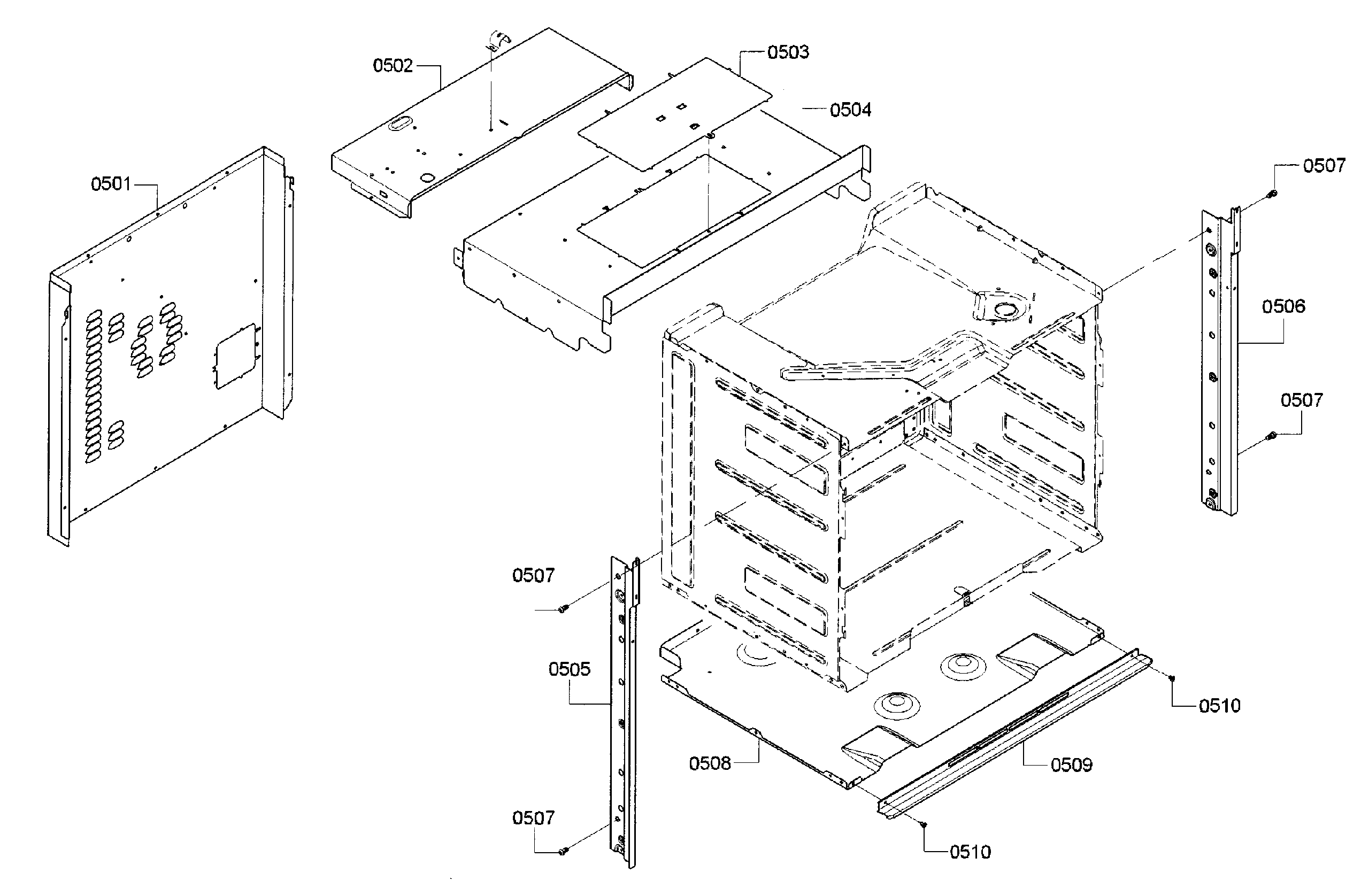 0502
0503
0504
0501
0507
0506
0507
0507
0505
0510
0508
0509
0507
0510