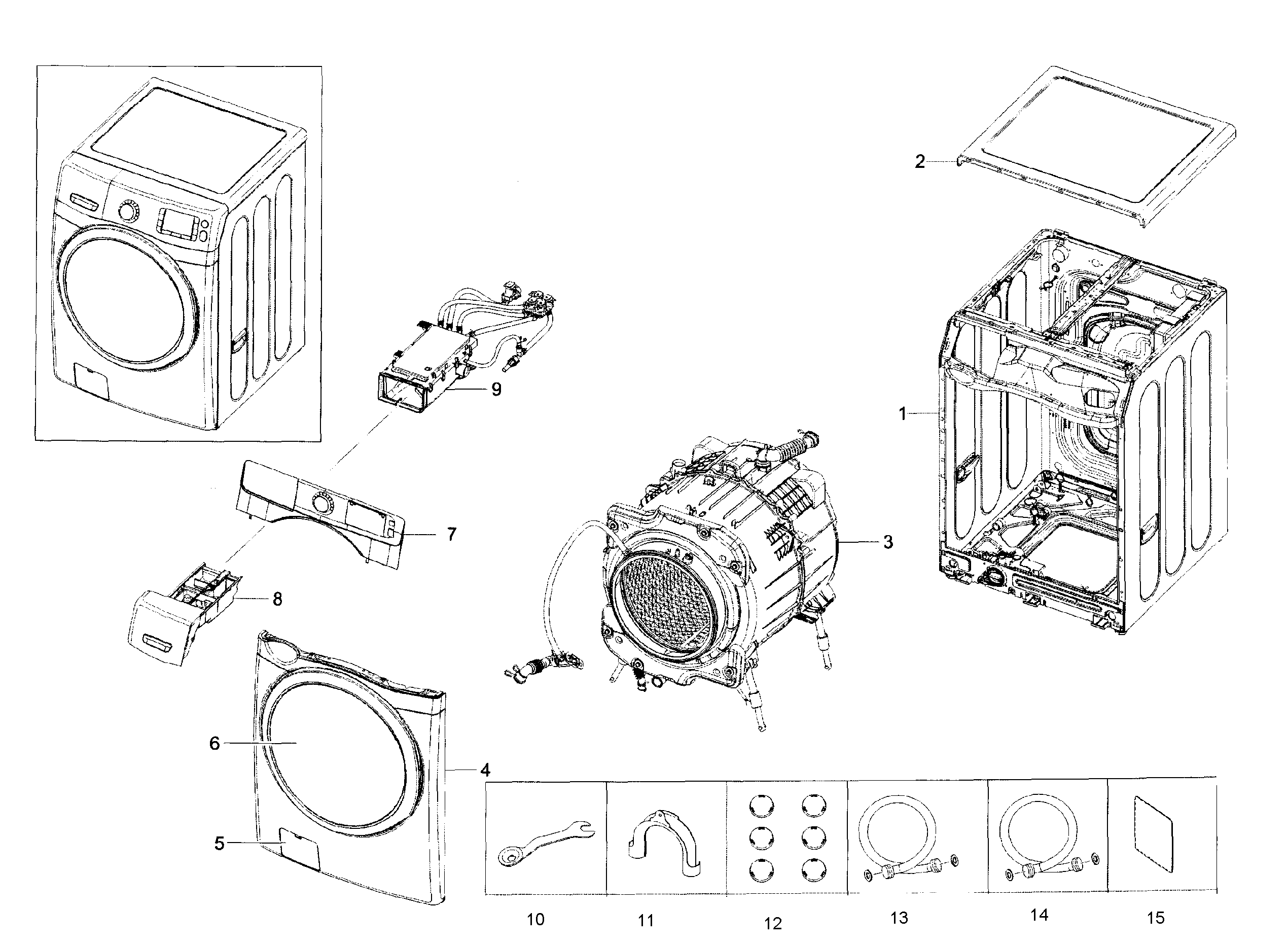 2
9
1
7
3
8
6
4
5
10
11
12
13
14
15