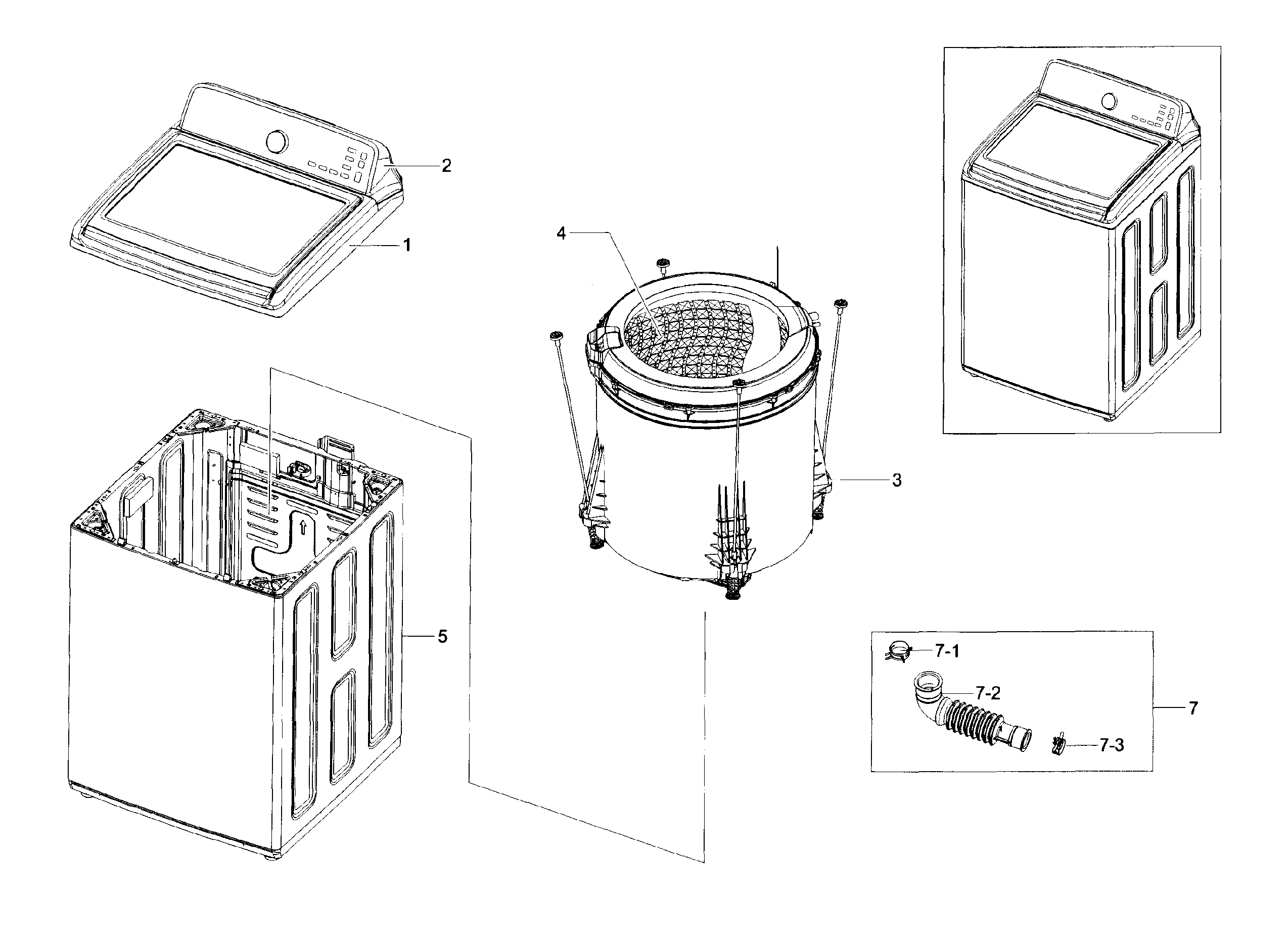 2
1
4
3
5
7-1
7-2
7
7-3