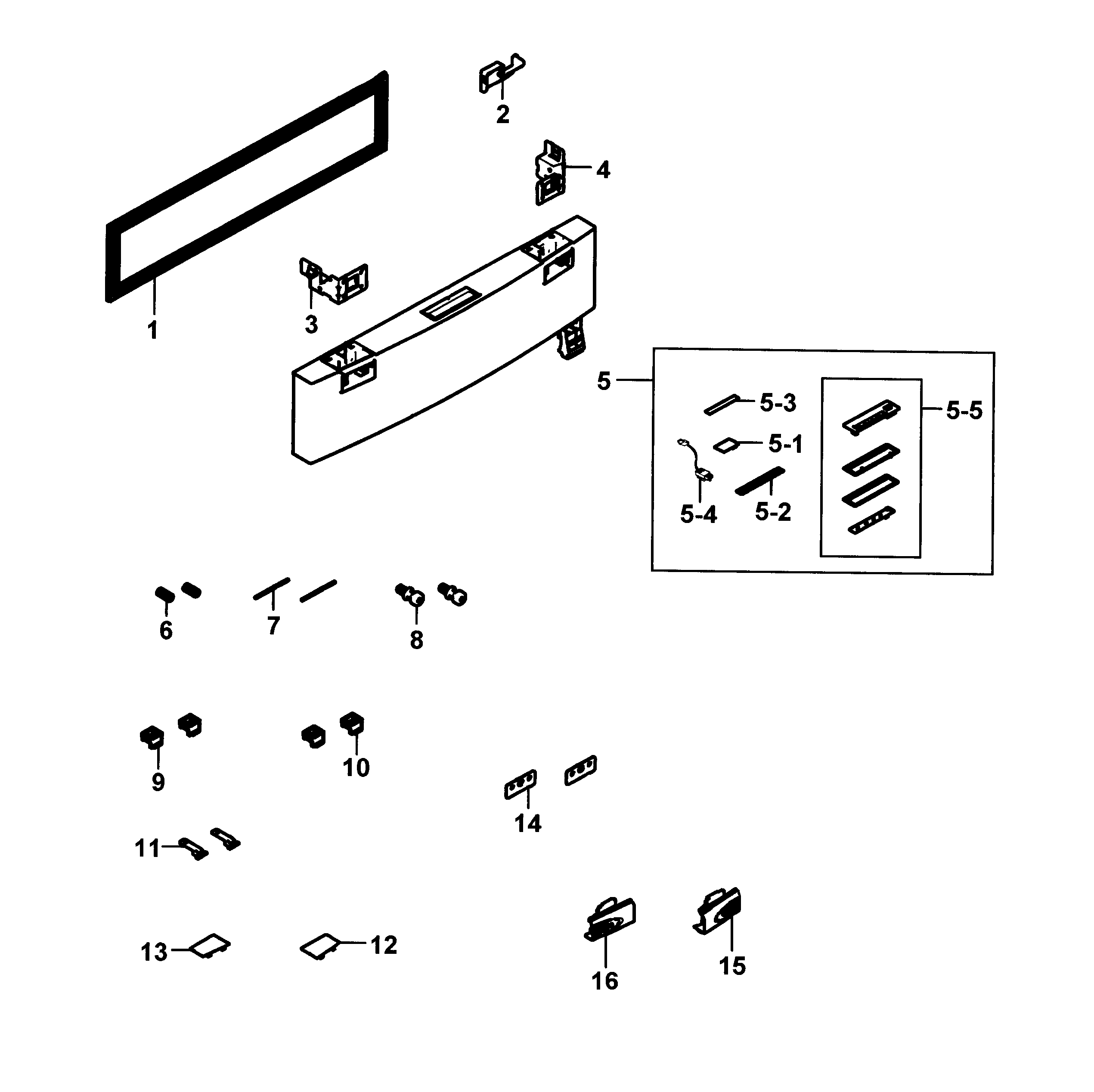 2
4
1
3
5
5-3
5-5
5-1
5-4
5-2
6
7
8
9
10
14
11
13
12
16
15