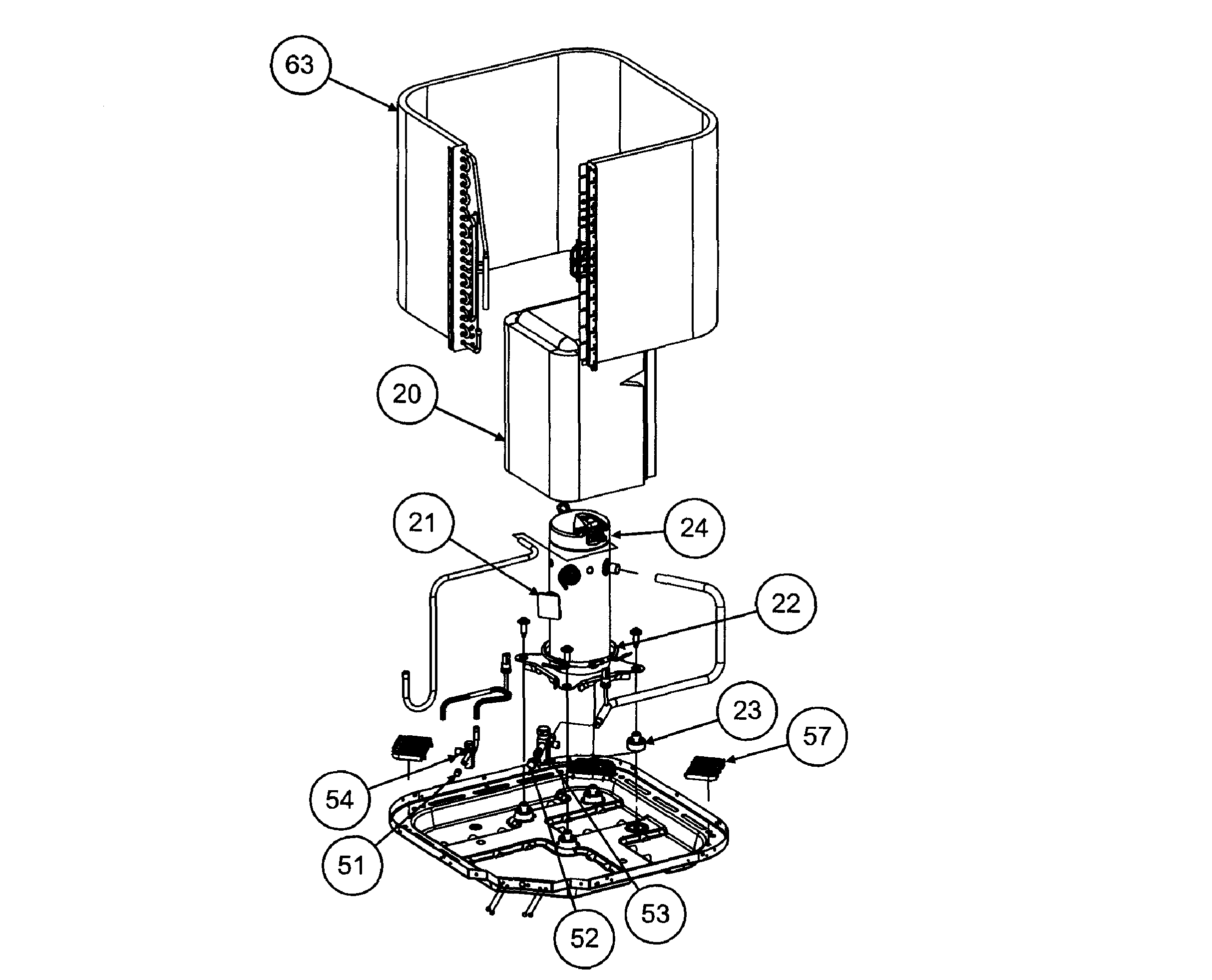 63
20
21
24
22
23
57
54
51
52
53