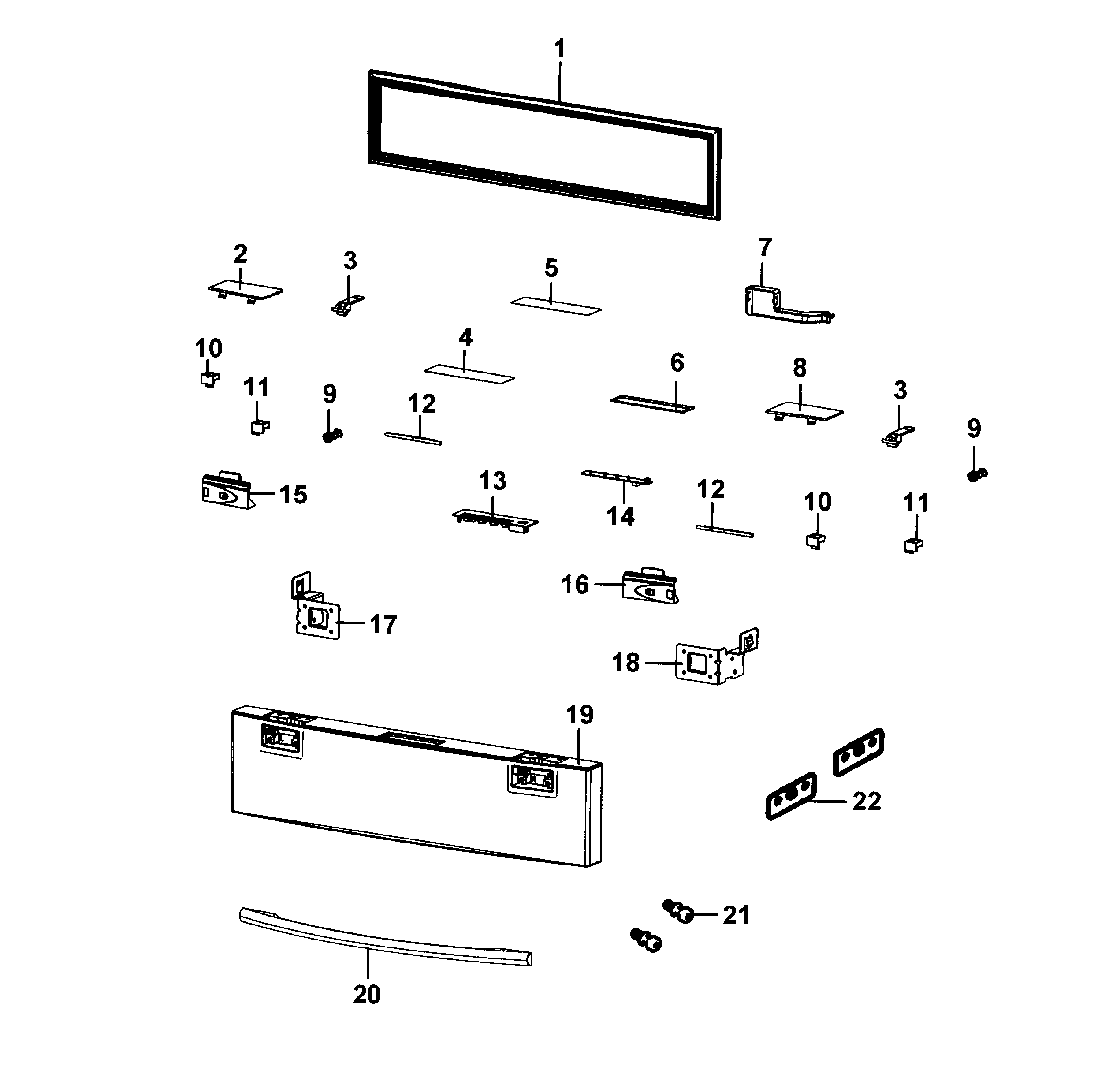 1
2
3
5
7
10
4
6
8
11
9
12
3
9
15
13
14
12
10
11
16
17
18
19
22
21
20