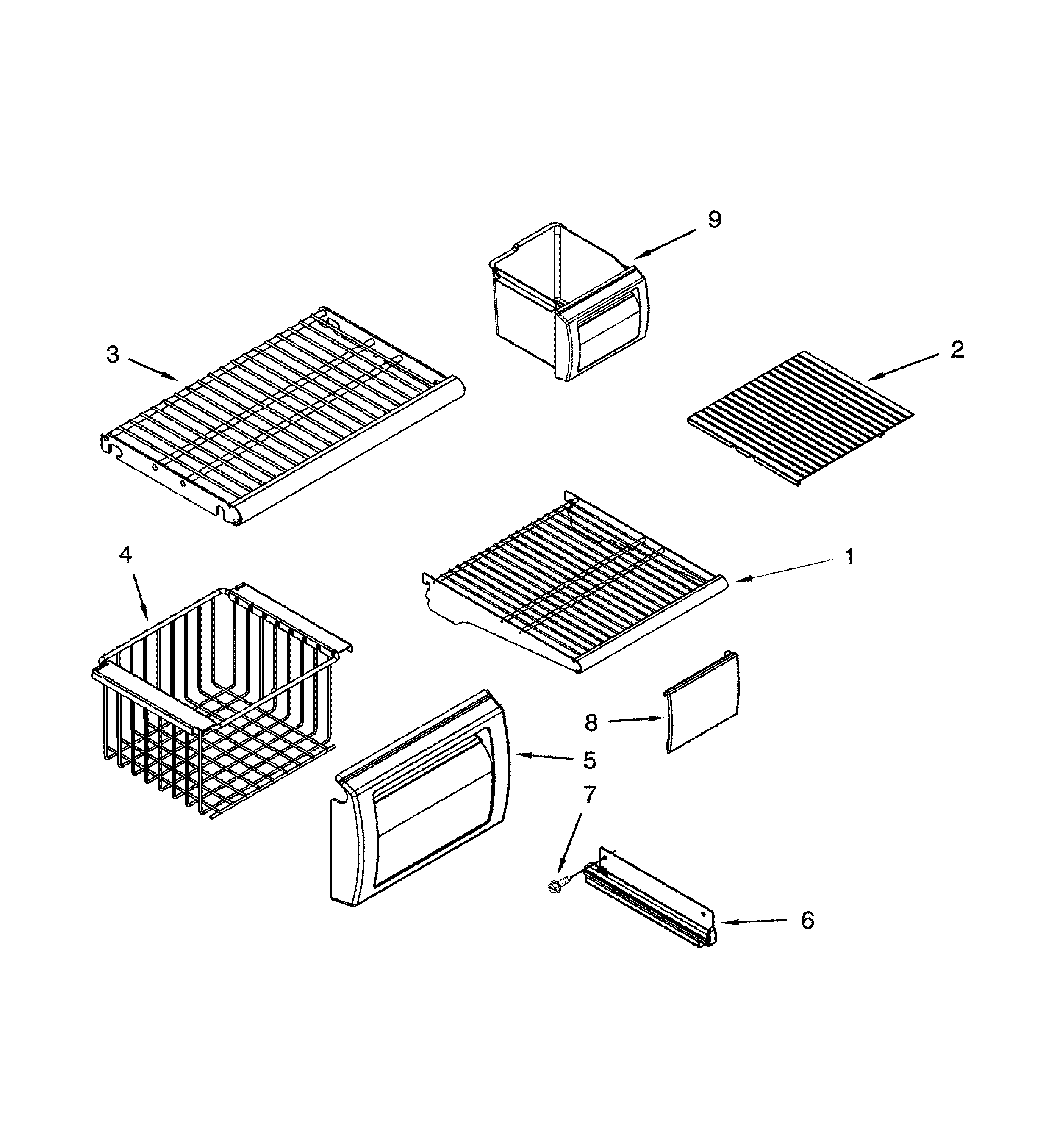 9

3

2

4

1

8

5

7

6