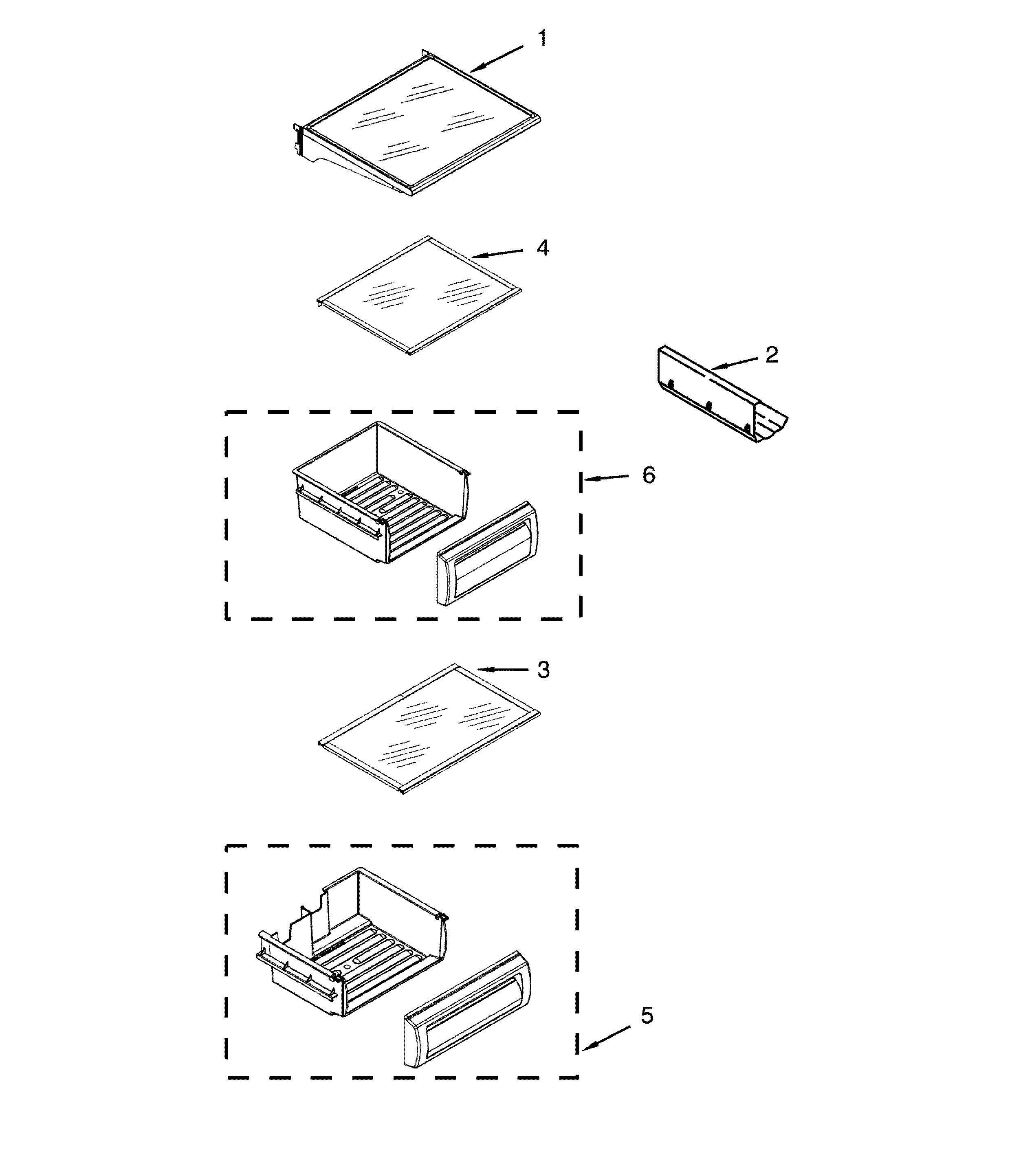 1

4

2

6

3

5