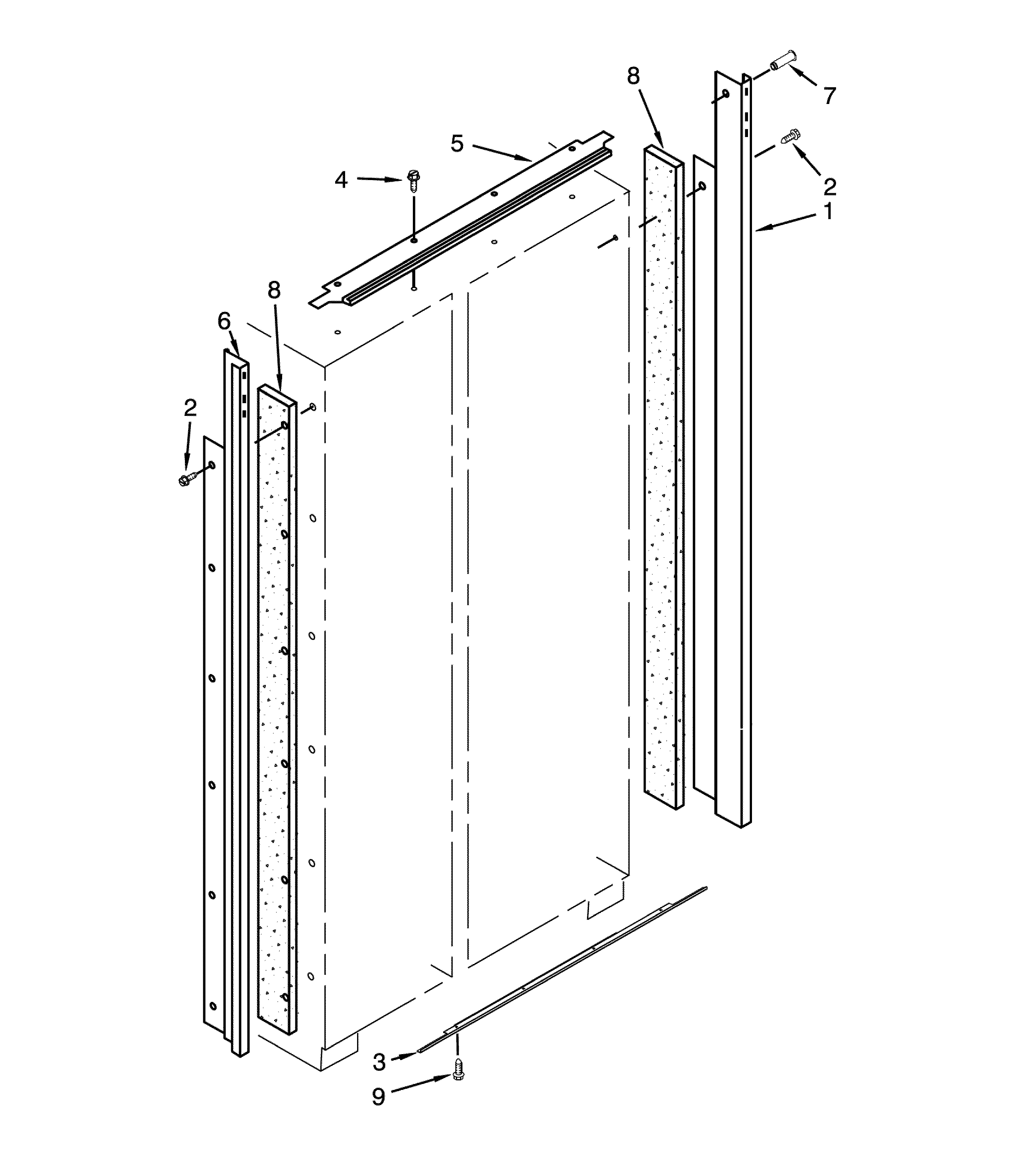 8
7
5
4
2
1
8
6
2
3
9