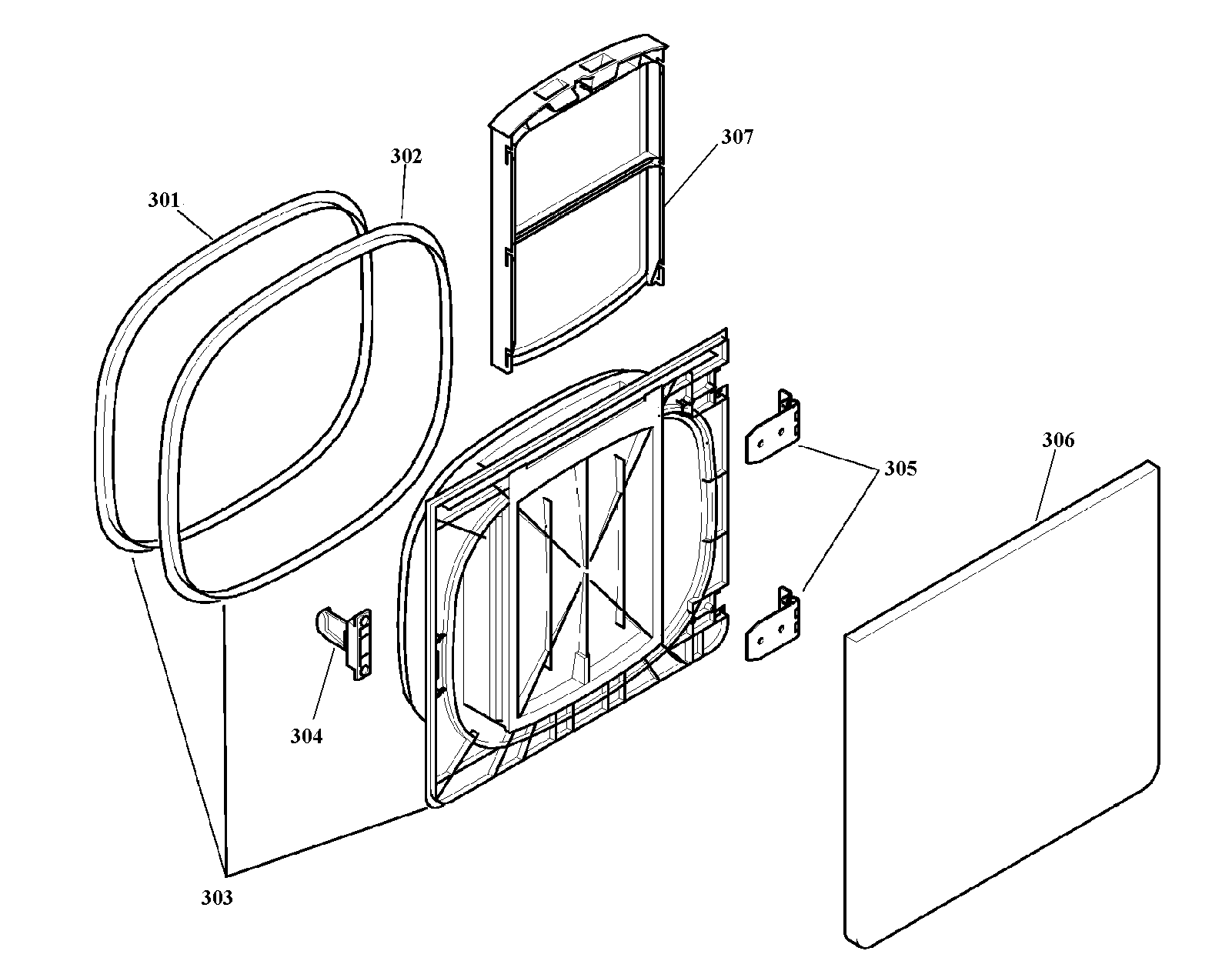 307
302
301
305
306
304
303