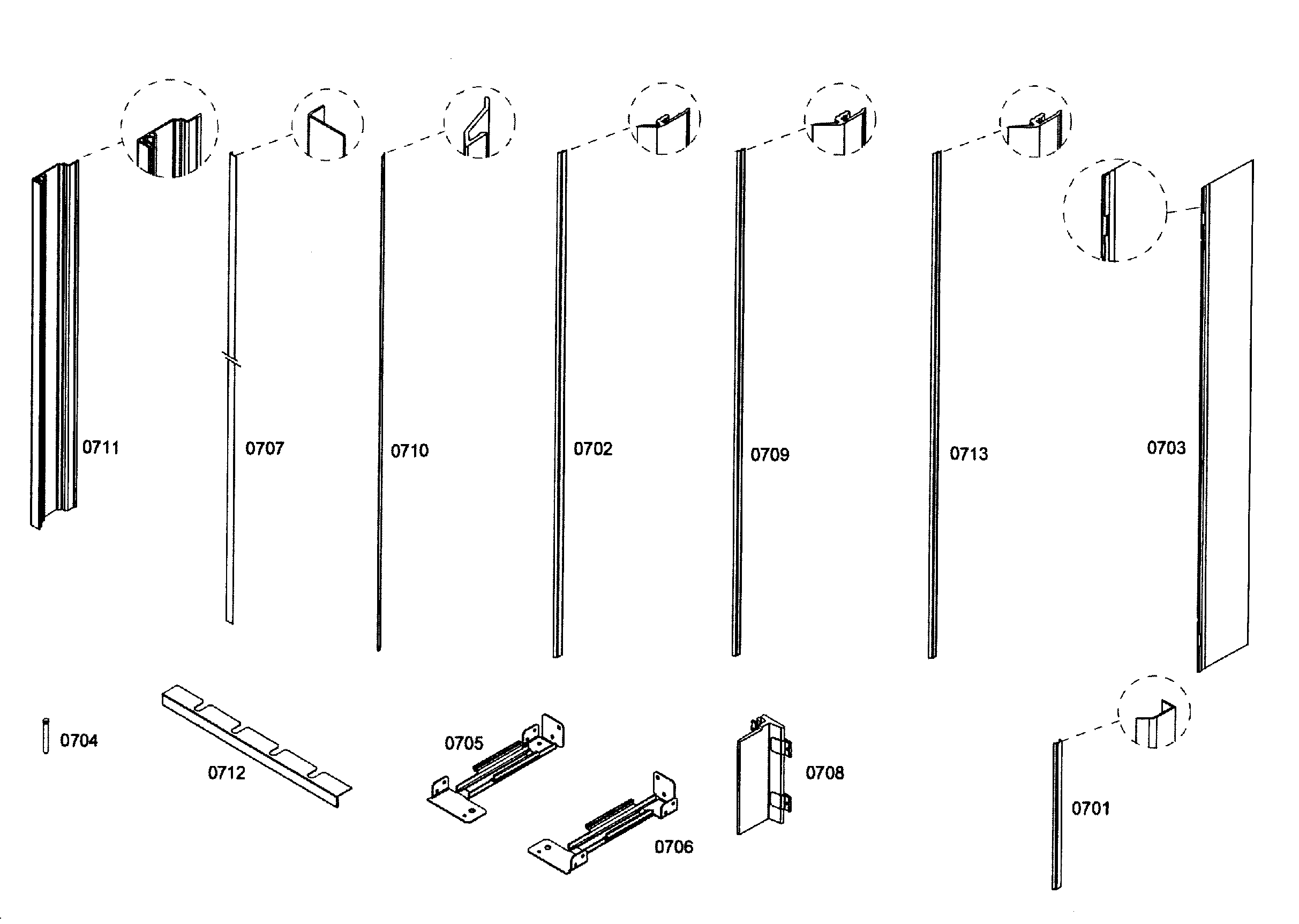 0711
0707
0710
0702
0709
0713
0703
0704
0712
0705
0706
0708
0701