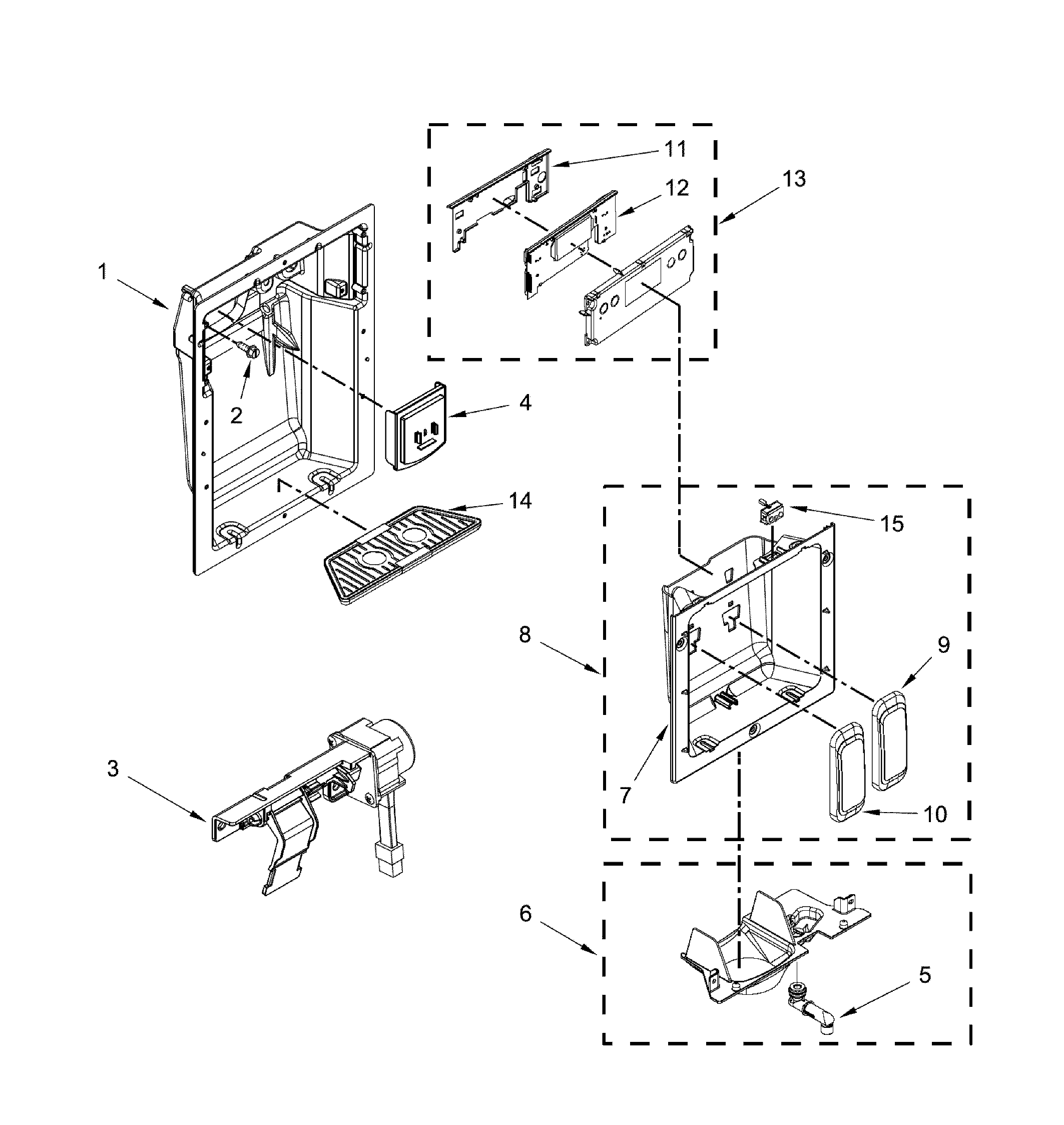 11
12
13
1
2
4
14
15
8
9
7
10
3
6
5