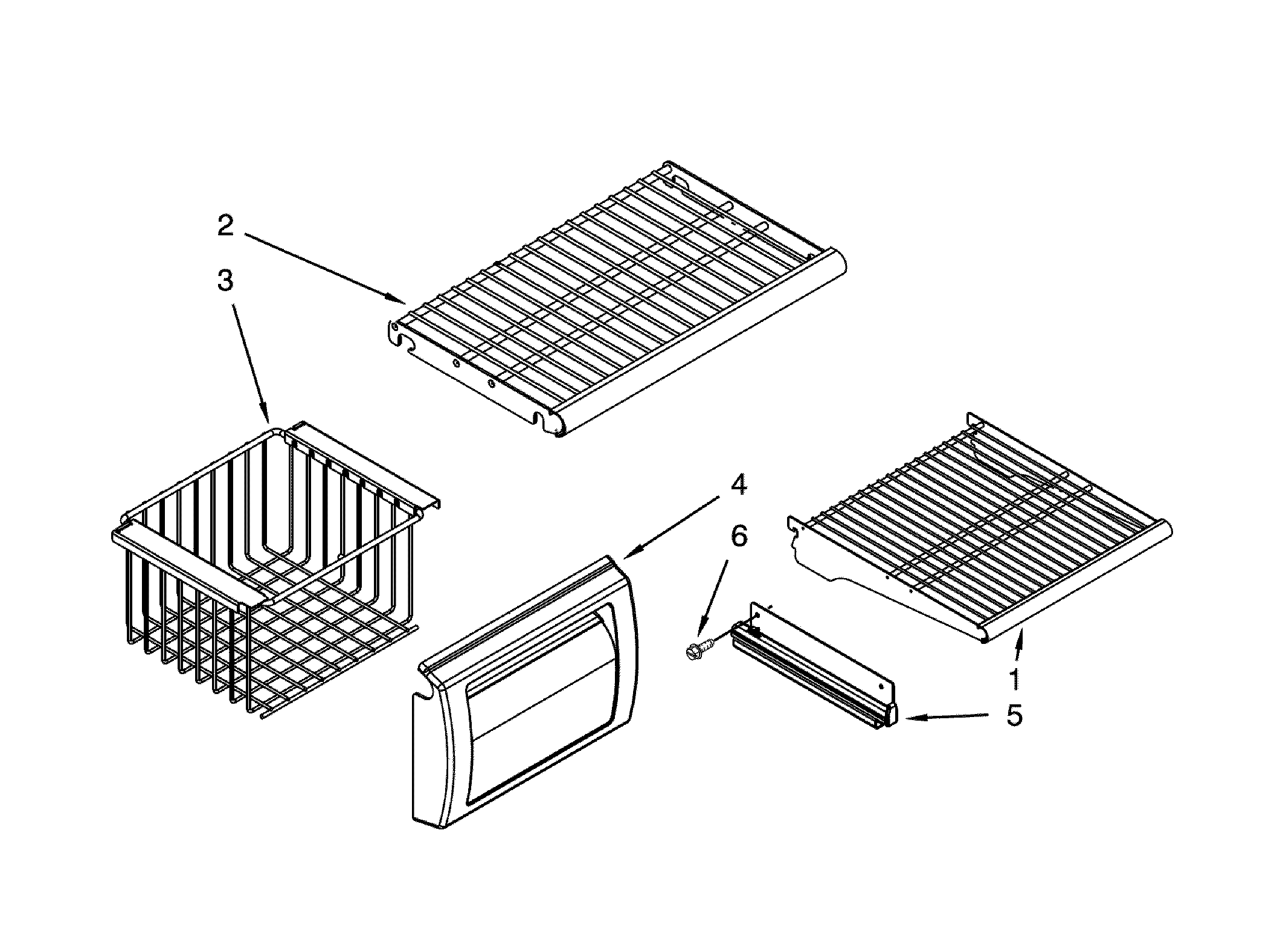 2
3
4
6
1
5