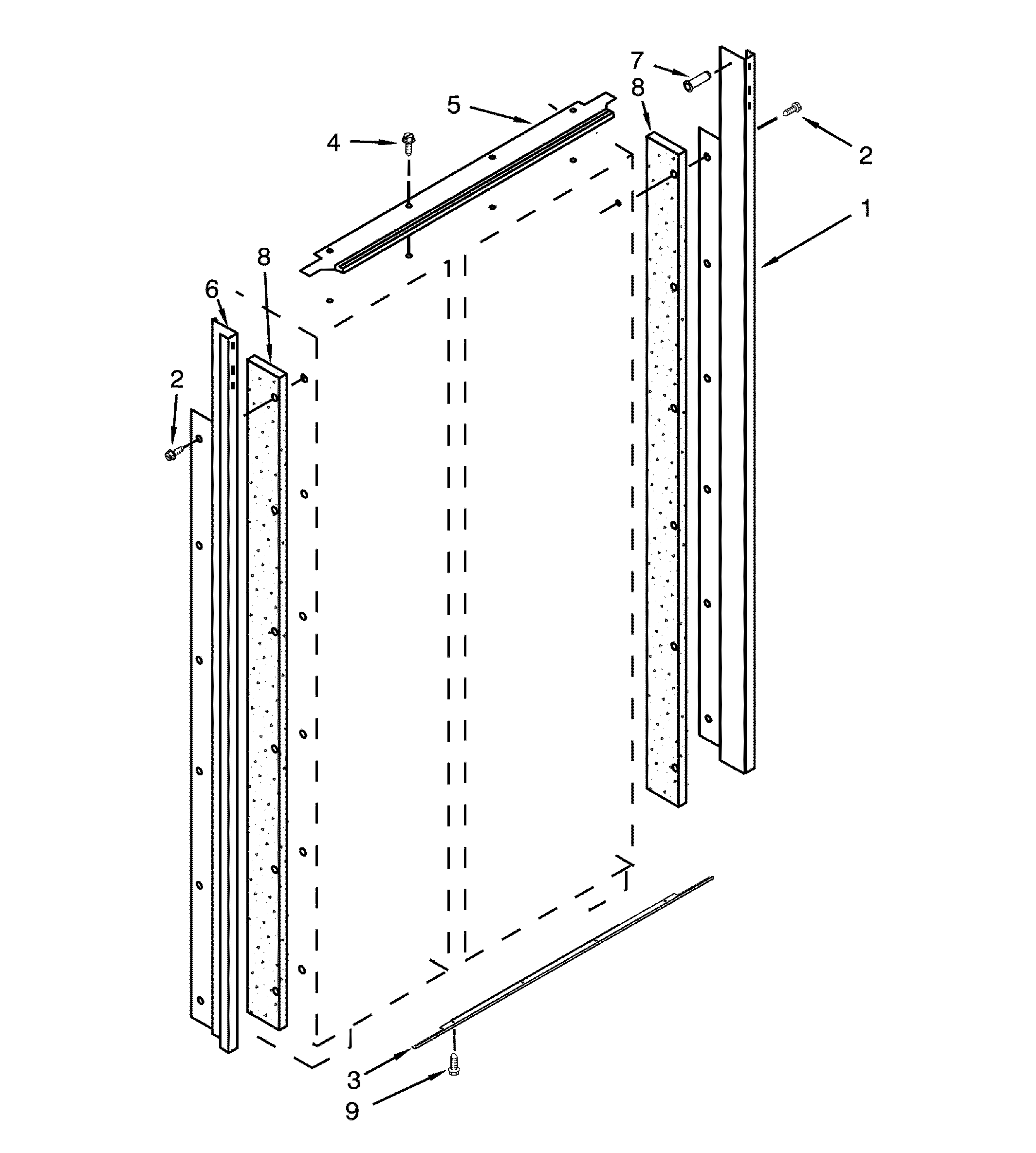 7
8
5
4
2
1
8
6
2
3
9