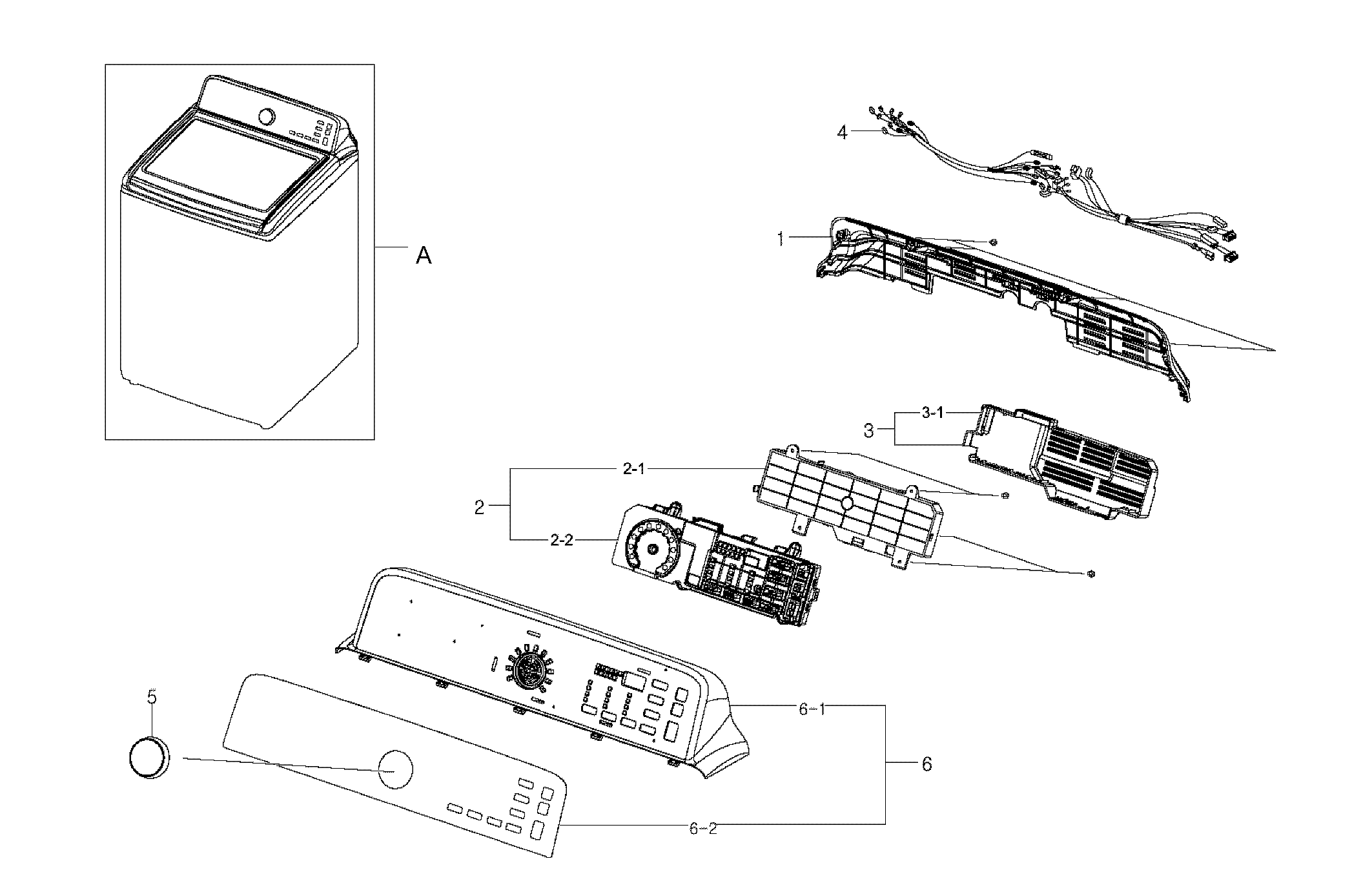 A

4

1

3

3-1

2

2-1

2-2

5

6-1

6

6-2