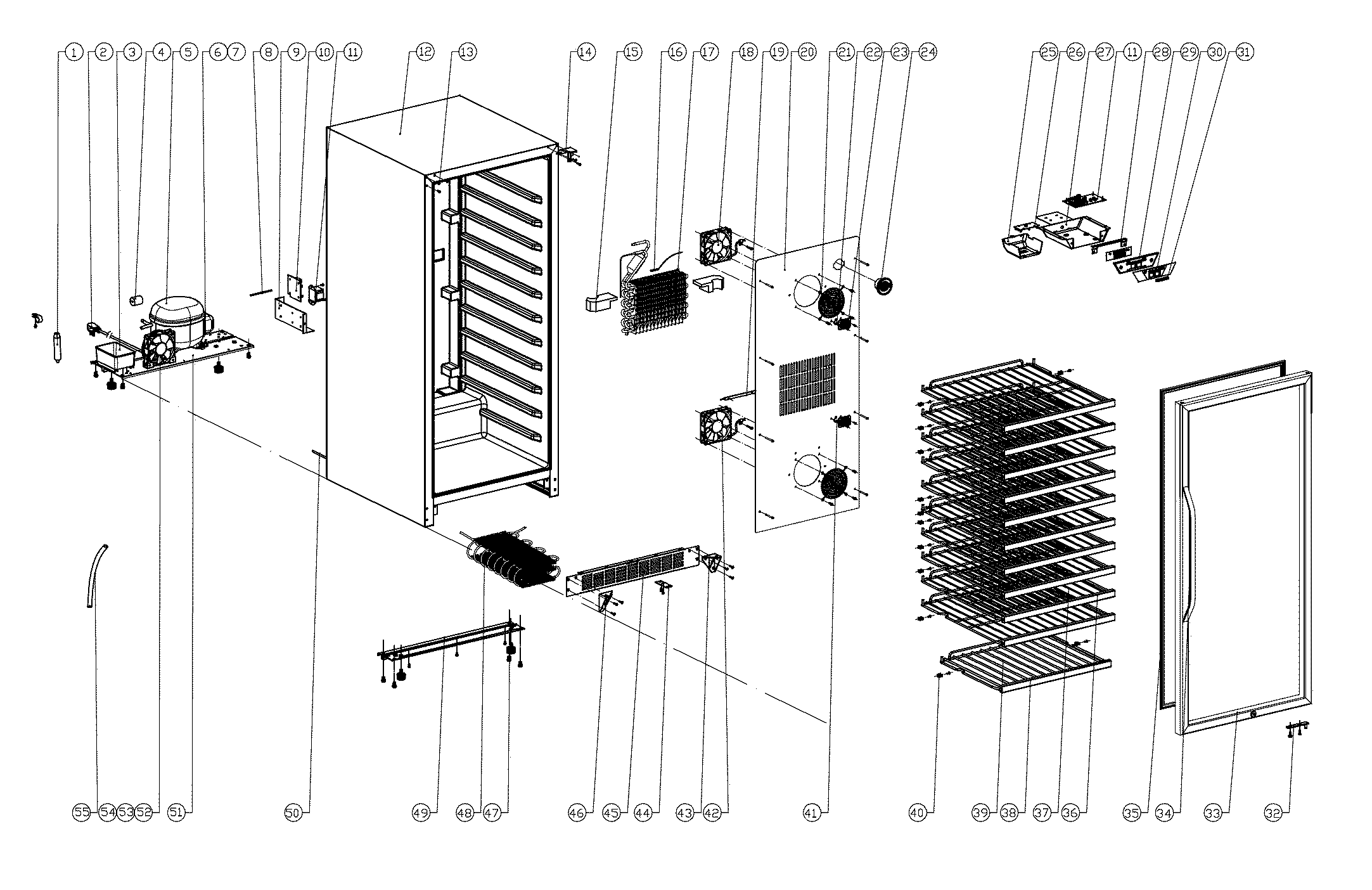 1 2 3 4 5 6 7 8 9 10 11 12 13 14 15 16 17 18 19 20 21 22 23 24 25 26 27 11 28 29 30 31

55 54 53 52 51 50 49 48 47 46 45 44 43 42 41 40 39 38 37 36 35 34 33 32