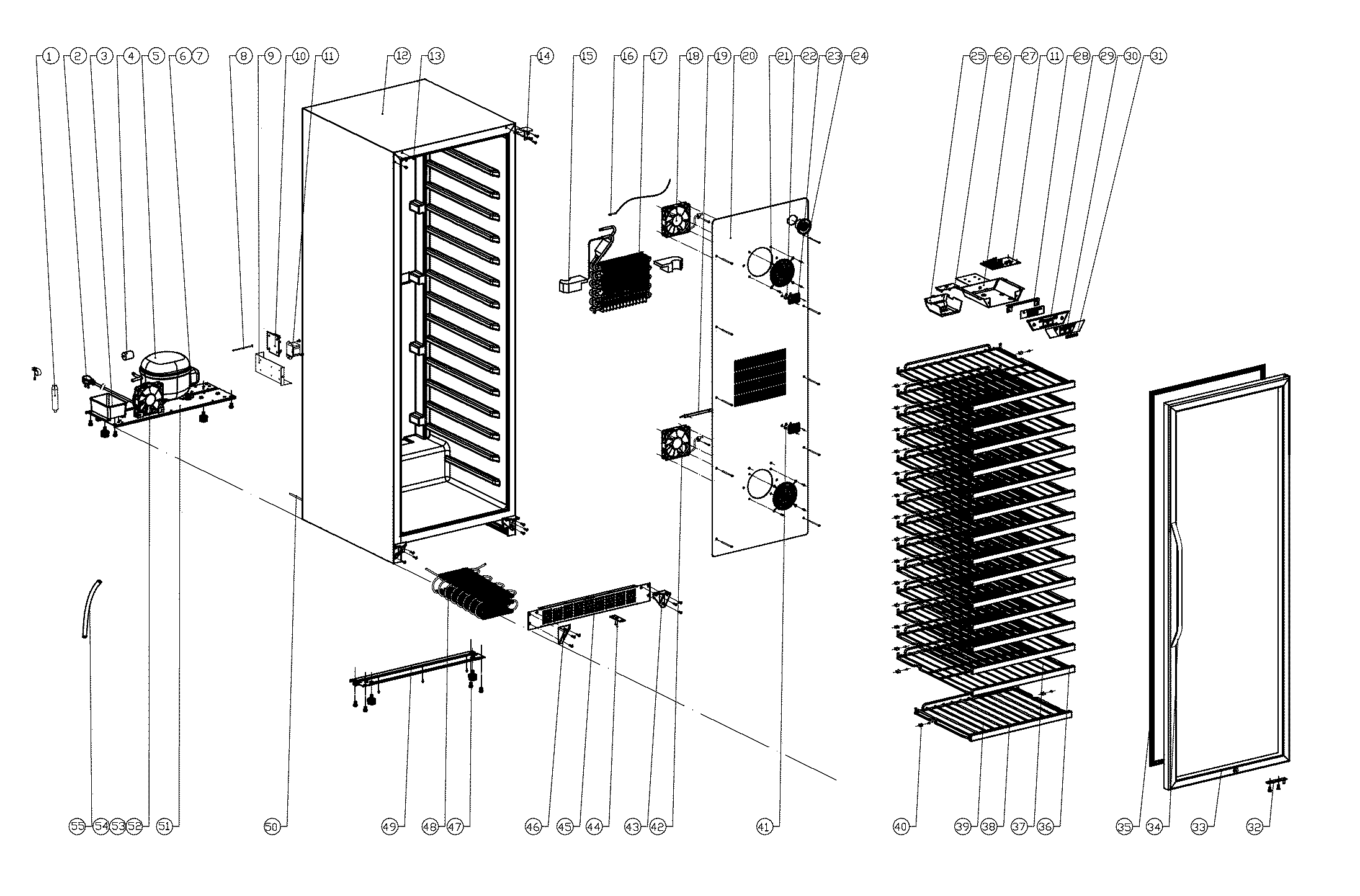 1 2 3 4 5 6 7 8 9 10 11 12 13 14 15 16 17 18 19 20 21 22 23 24 25 26 27 11 28 29 30 31

55 54 53 52 51 50 49 48 47 46 45 44 43 42 41 40 39 38 37 36 35 34 33 32