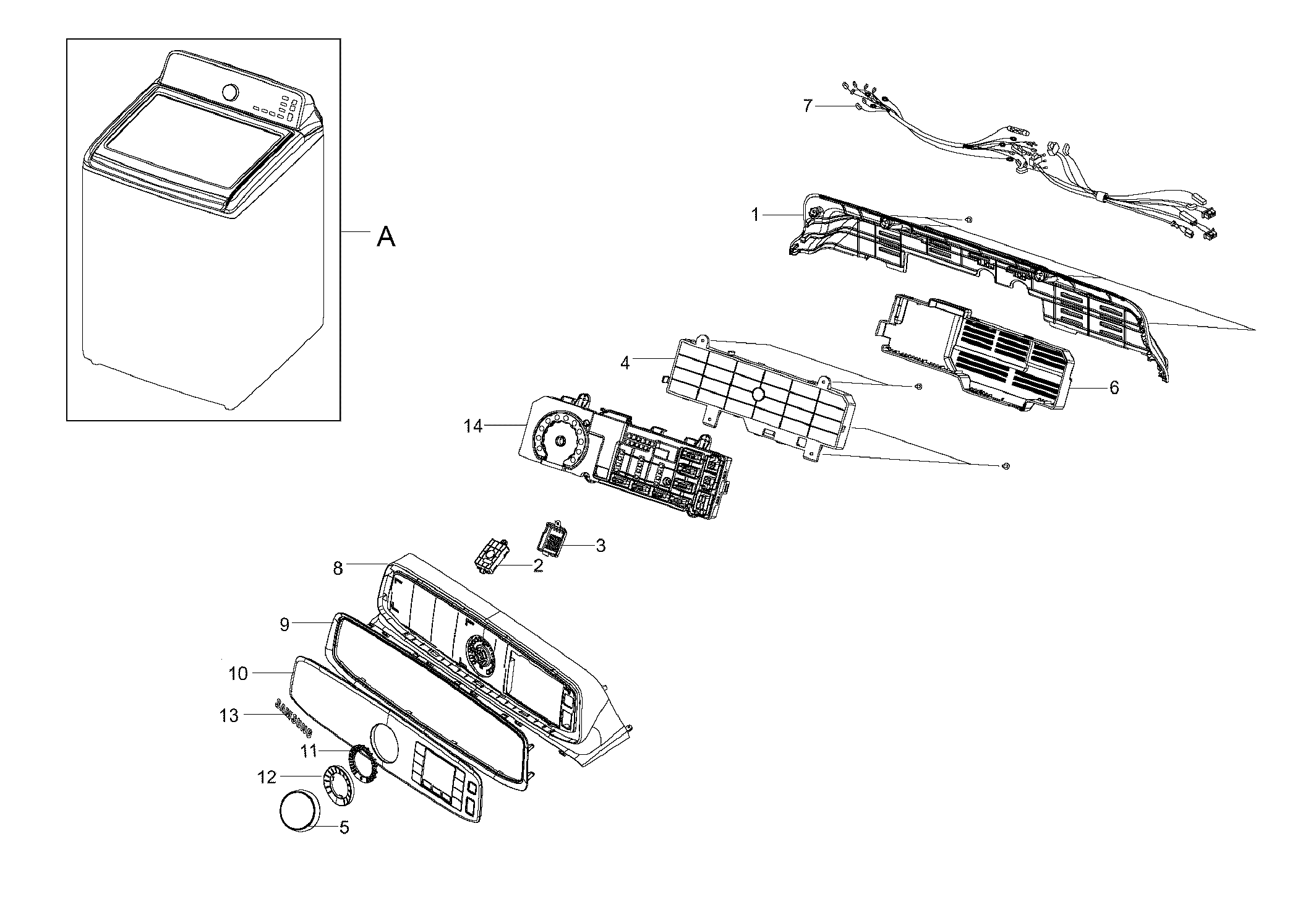 A
7
1
4
6
14
3
2
8
9
10
13
SAMSUNG
11
12
5