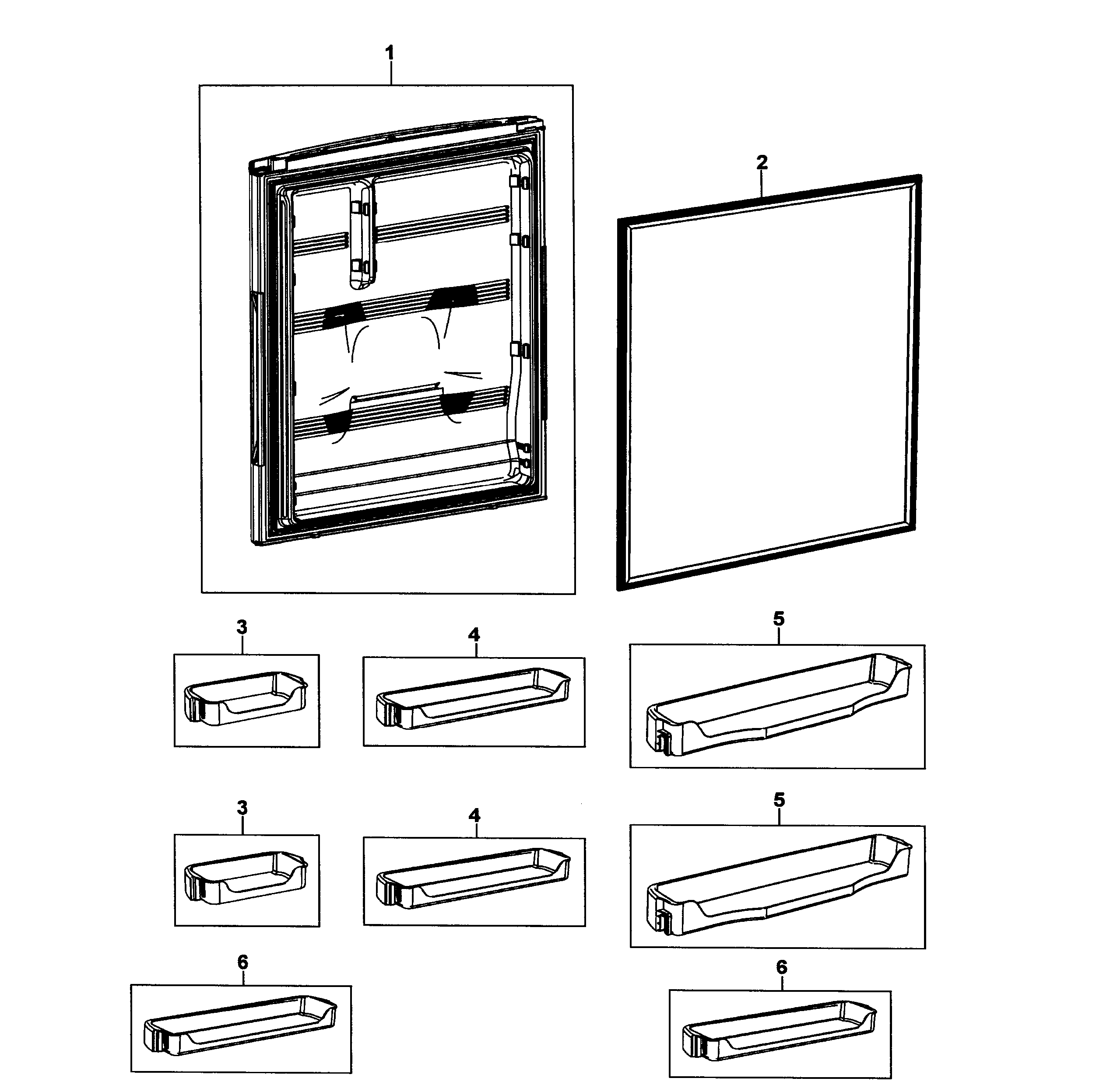 1

2

3

4

5

3

4

5

6

6