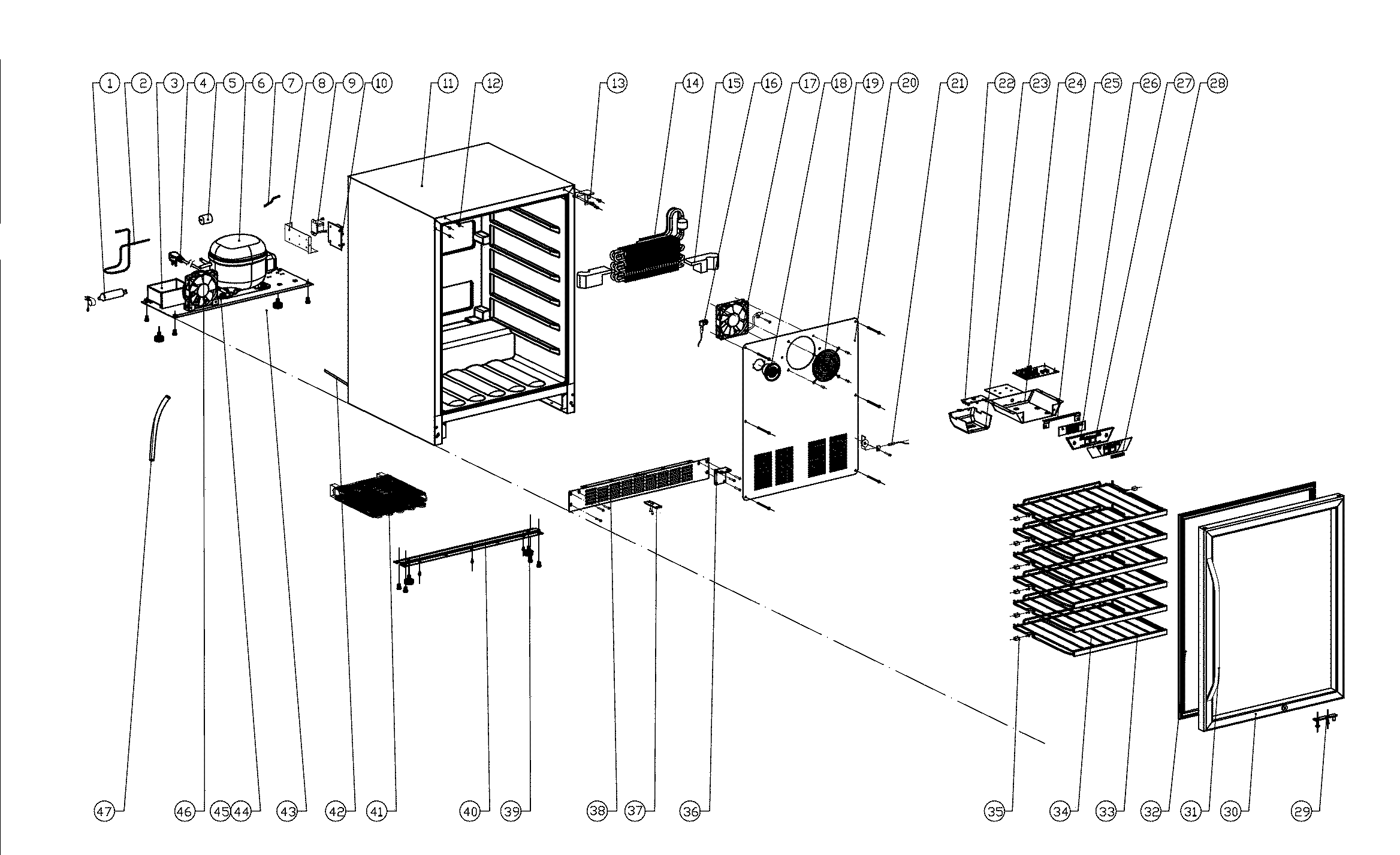 1 2 3 4 5 6 7 8 9 10 11 12 13 14 15 16 17 18 19 20 21 22 23 24 25 26 27 28

47 46 45 44 43 42 41 40 39 38 37 36 35 34 33 32 31 30 29