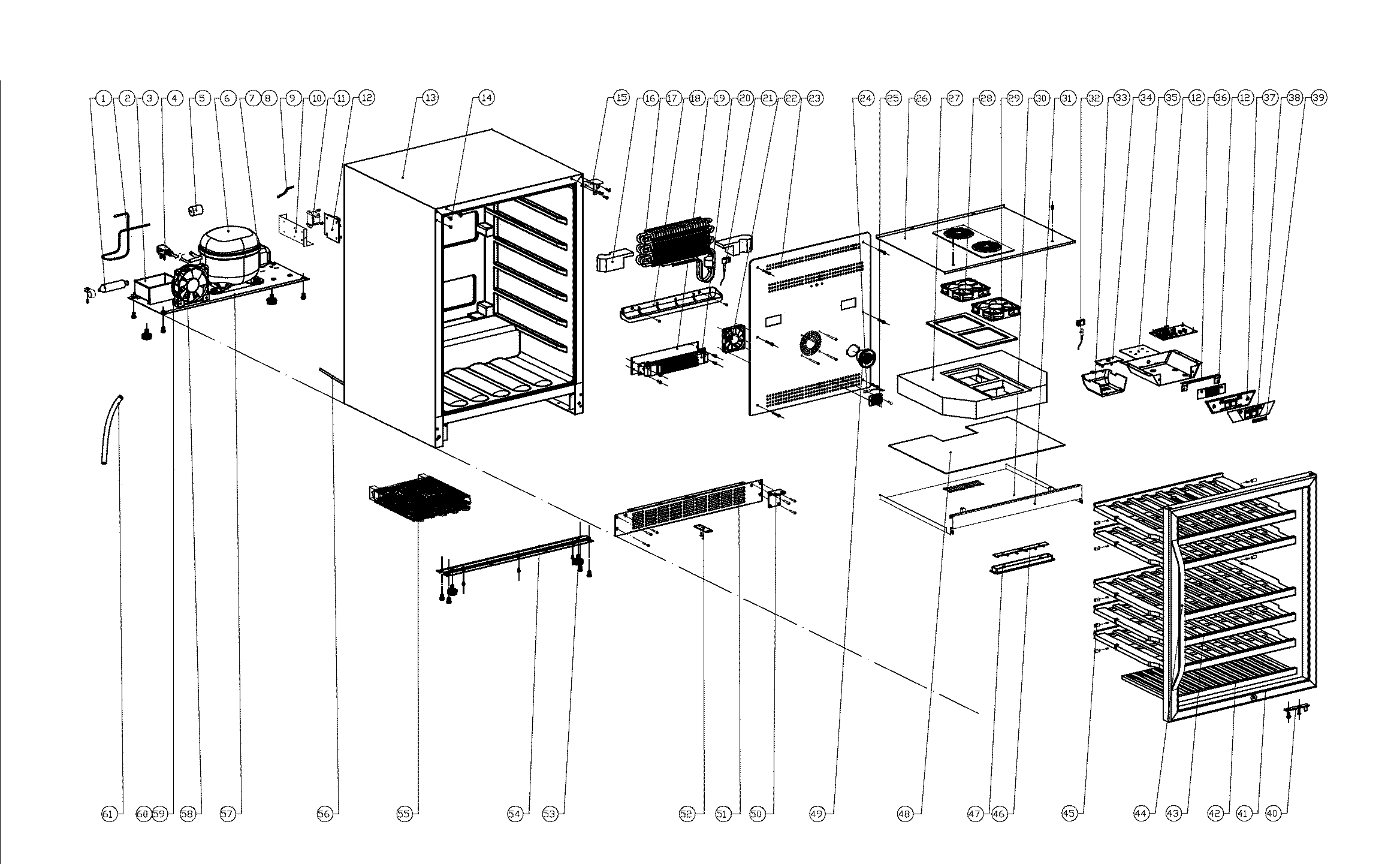 1 2 3 4 5 6 7 8 9 10 11 12 13 14 15 16 17 18 19 20 21 22 23 24 25 26 27 28 29 30 31 32 33 34 35 12 36 12 37 38 39

61 60 59 58 57 56 55 54 53 52 51 50 49 48 47 46 45 44 43 42 41 40