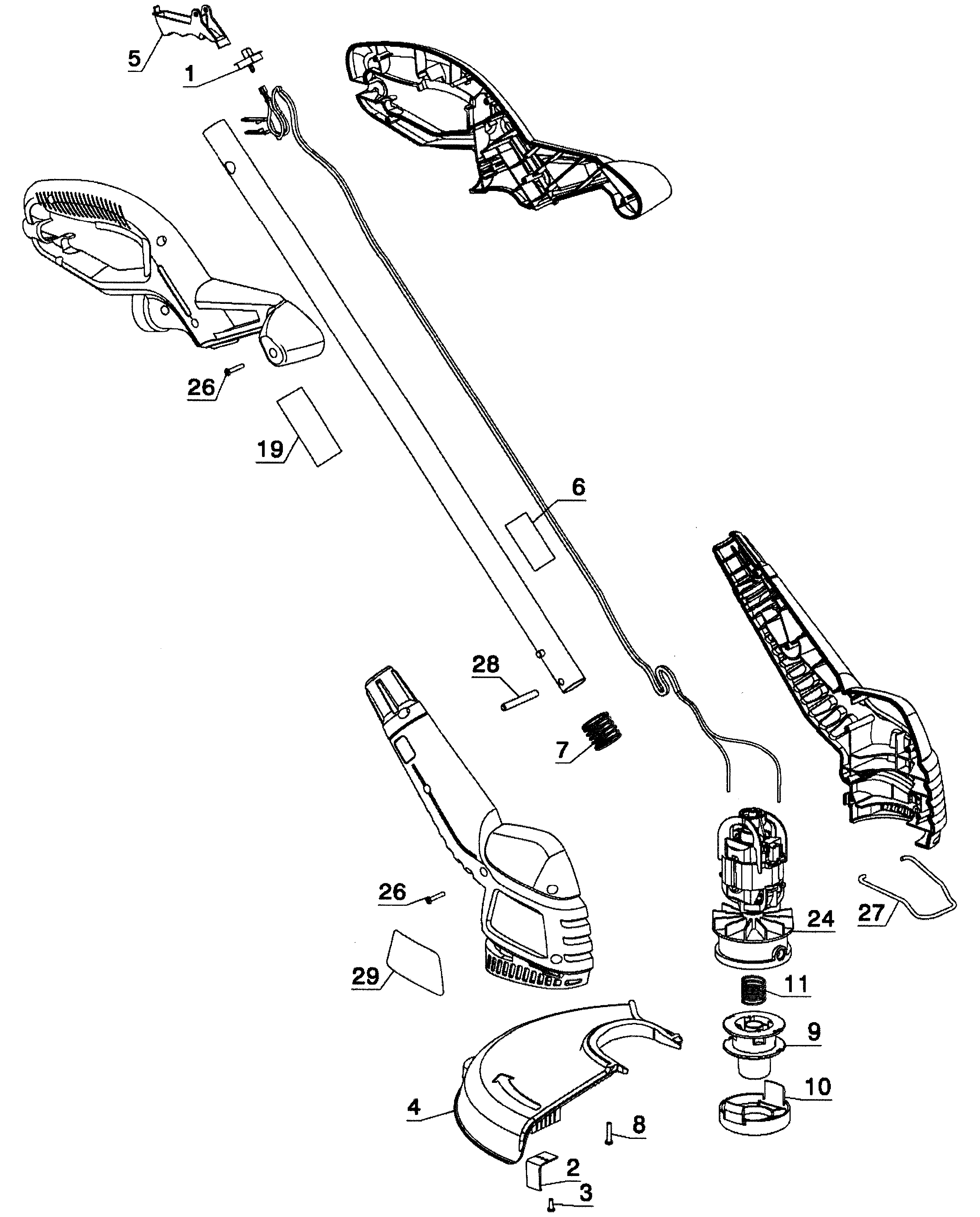 5
1
26
19
6
28
7
26
29
24
27
11
9
10
4
8
2
3