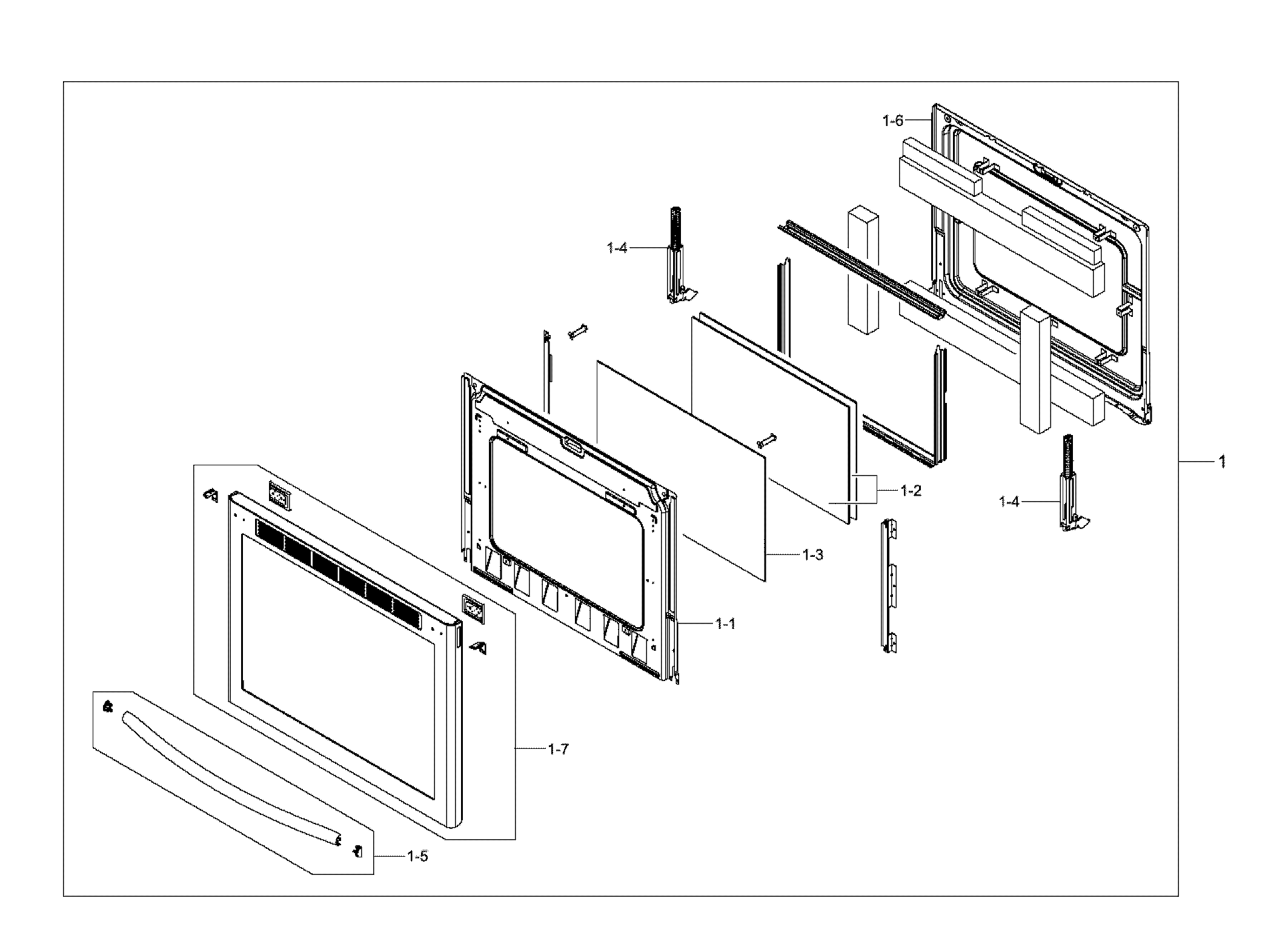 1-6
1-4
1
1-2
1-4
1-3
1-1
1-7
1-5