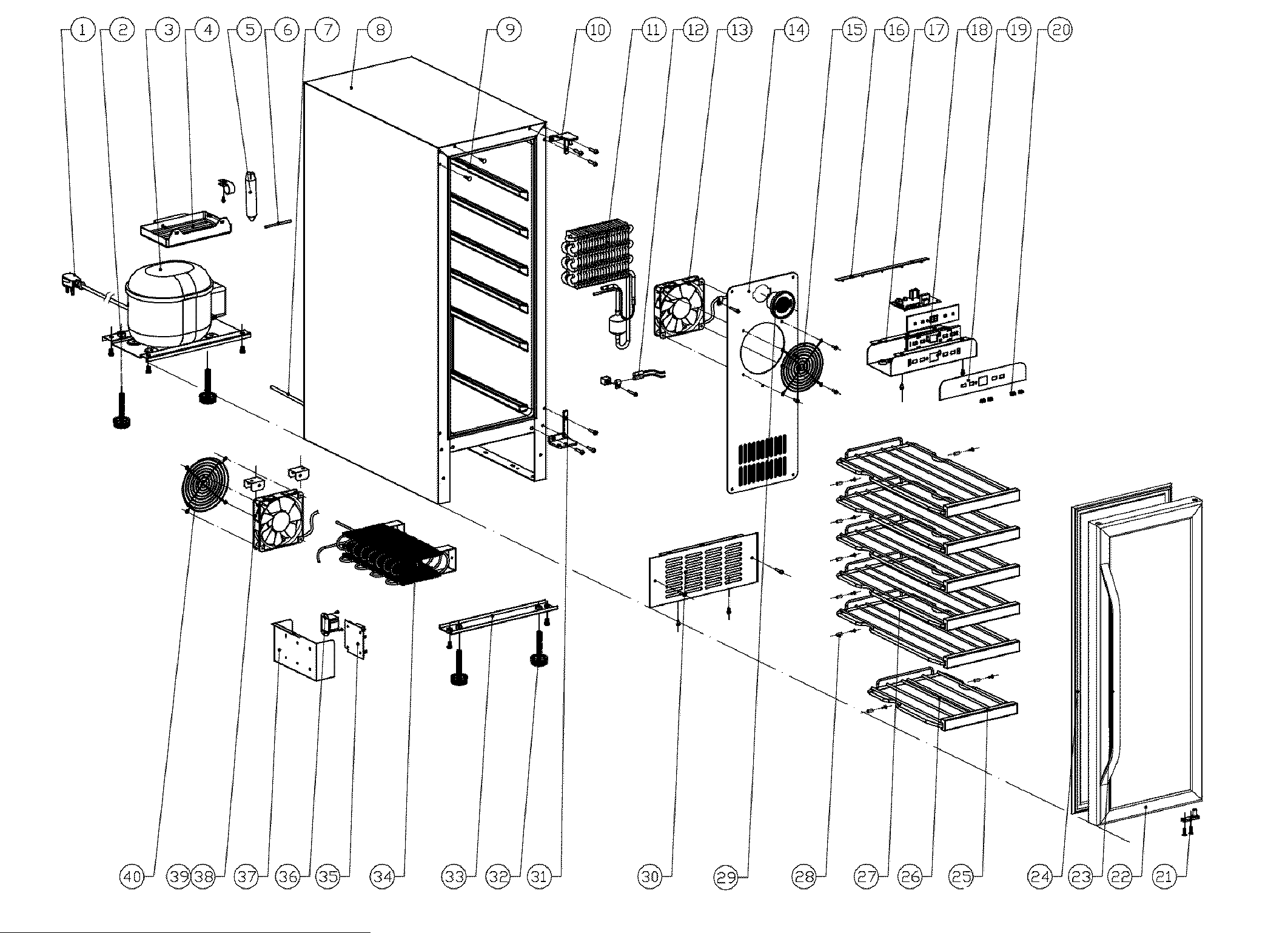 1 2 3 4 5 6 7 8 9 10 11 12 13 14 15 16 17 18 19 20

40 39 38 37 36 35 34 33 32 31 30 29 28 27 26 25 24 23 22 21