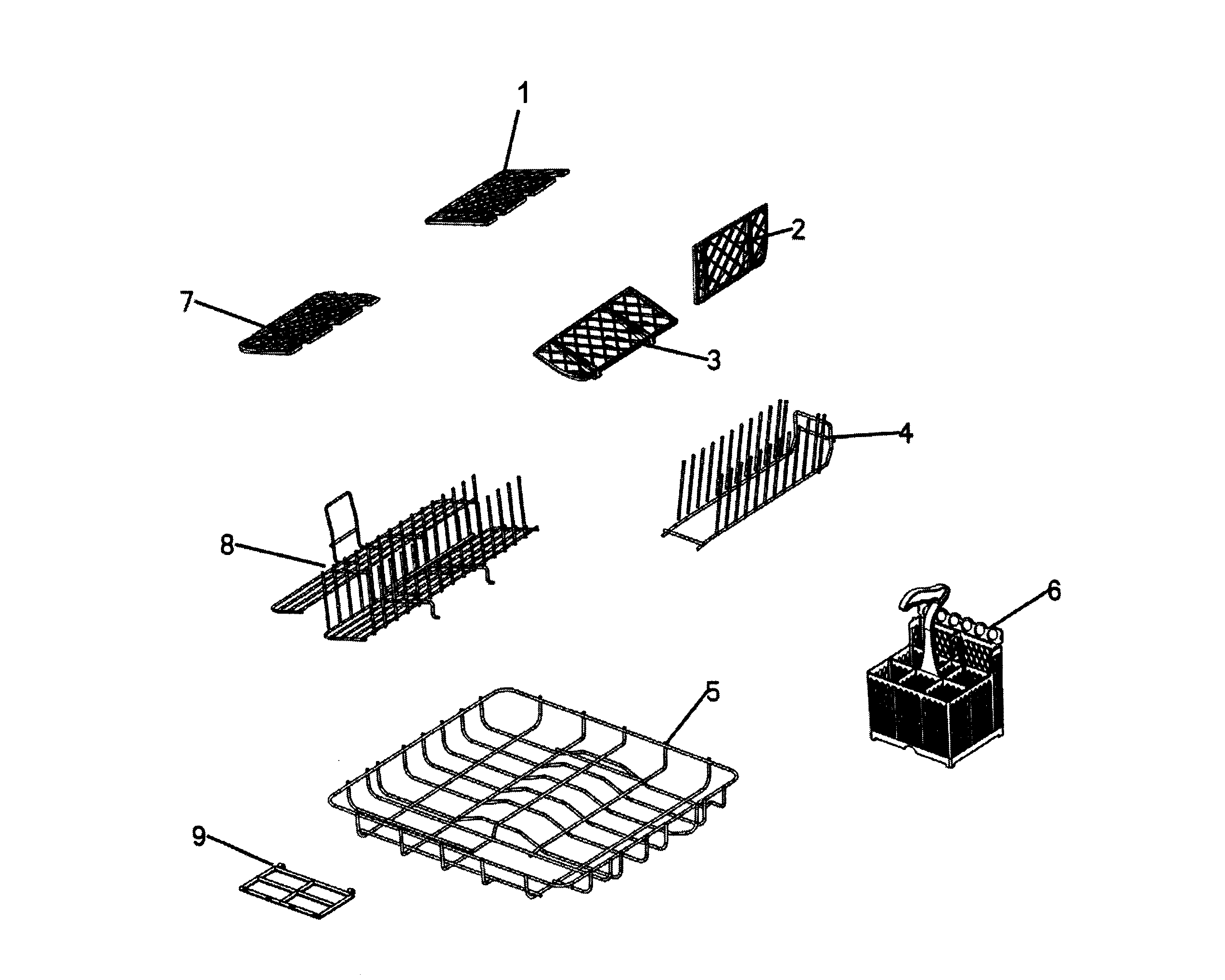 1

2

7

3

4

8

6

5

9