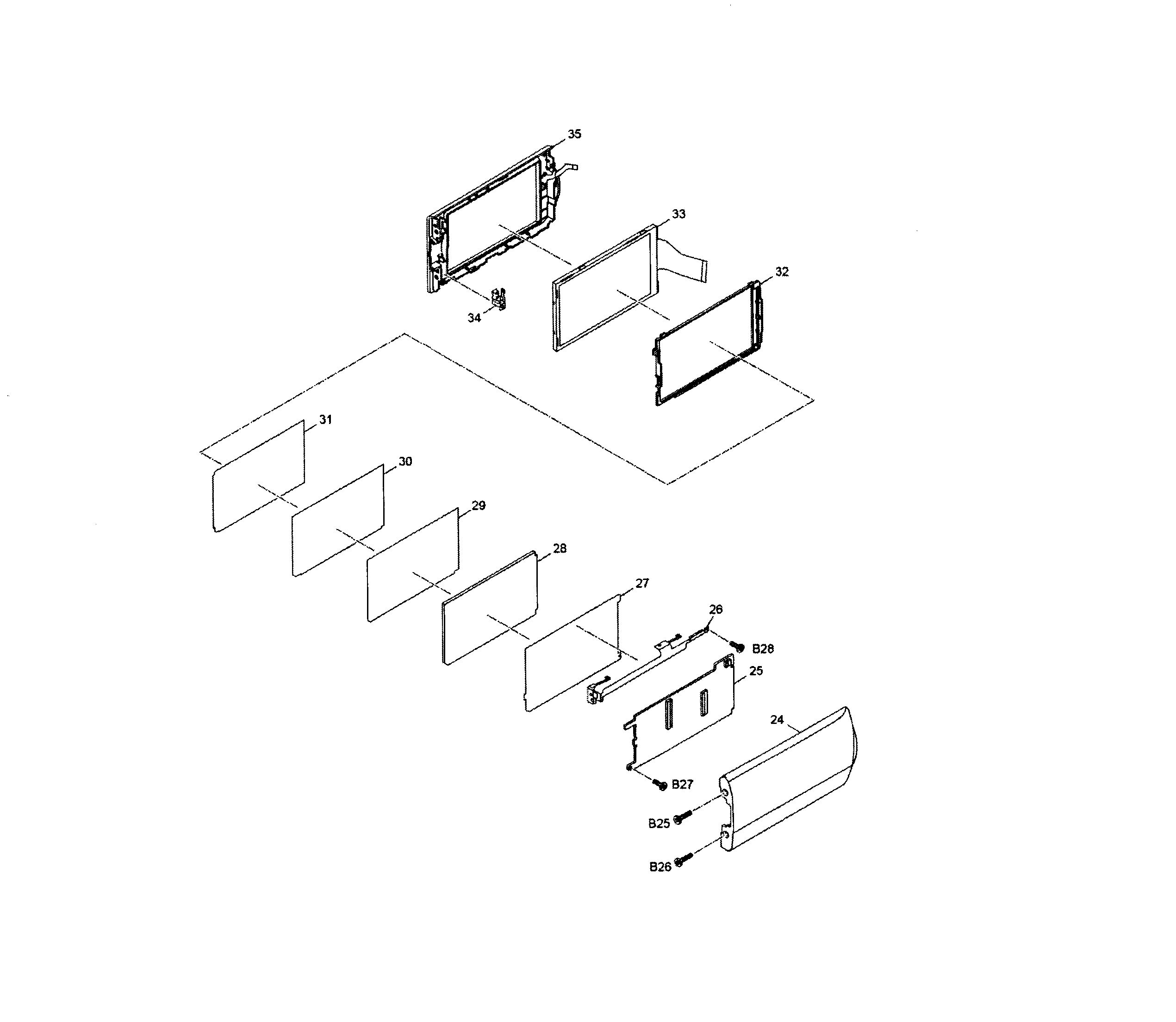 35
33
32
34
31
30
29
28
27
26
B28
25
24
B27
B25
B26