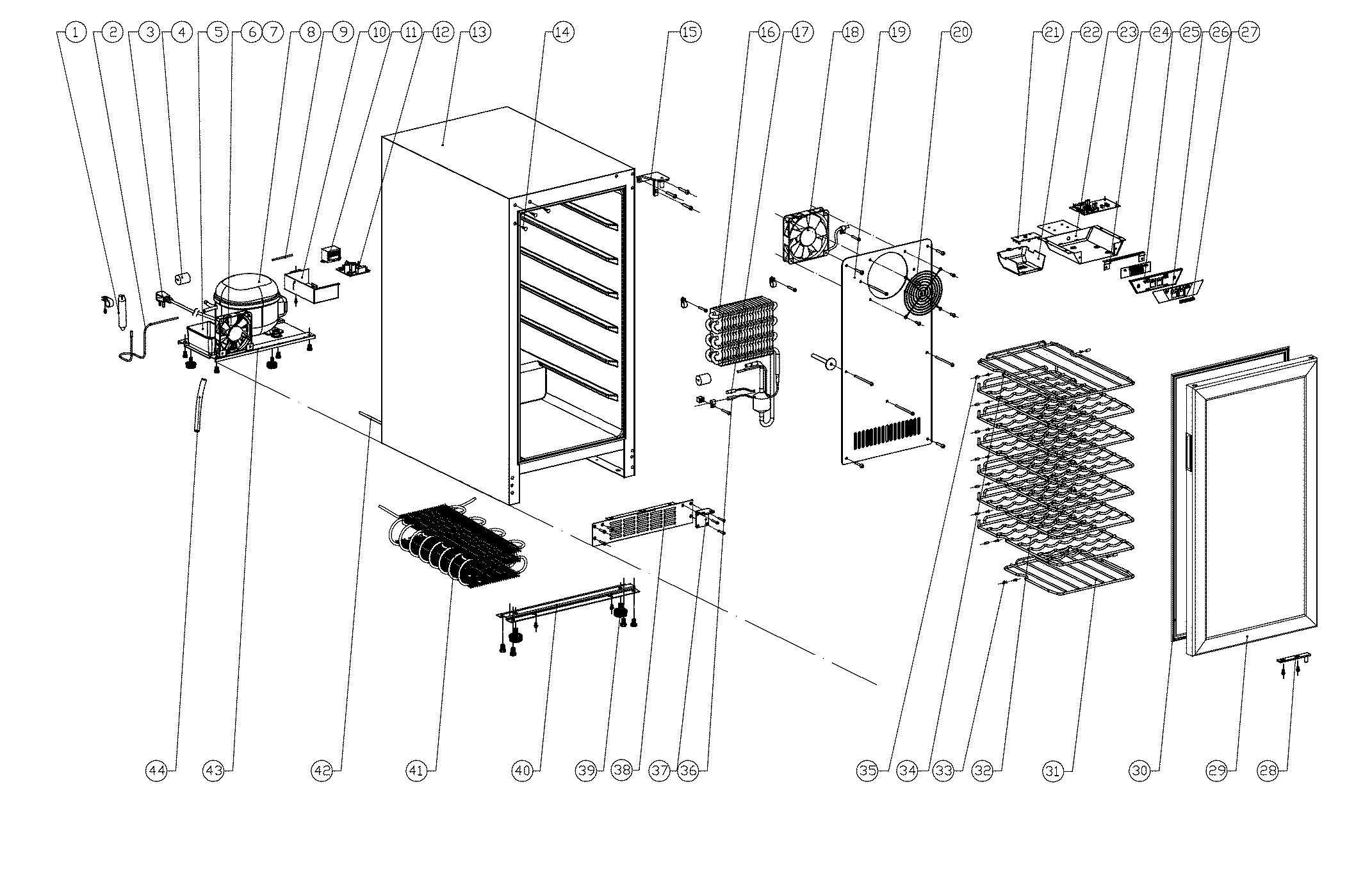 1 2 3 4 5 6 7 8 9 10 11 12 13 14 15 16 17 18 19 20 21 22 23 24 25 26 27

44 43 42 41 40 39 38 37 36 35 34 33 32 31 30 29 28